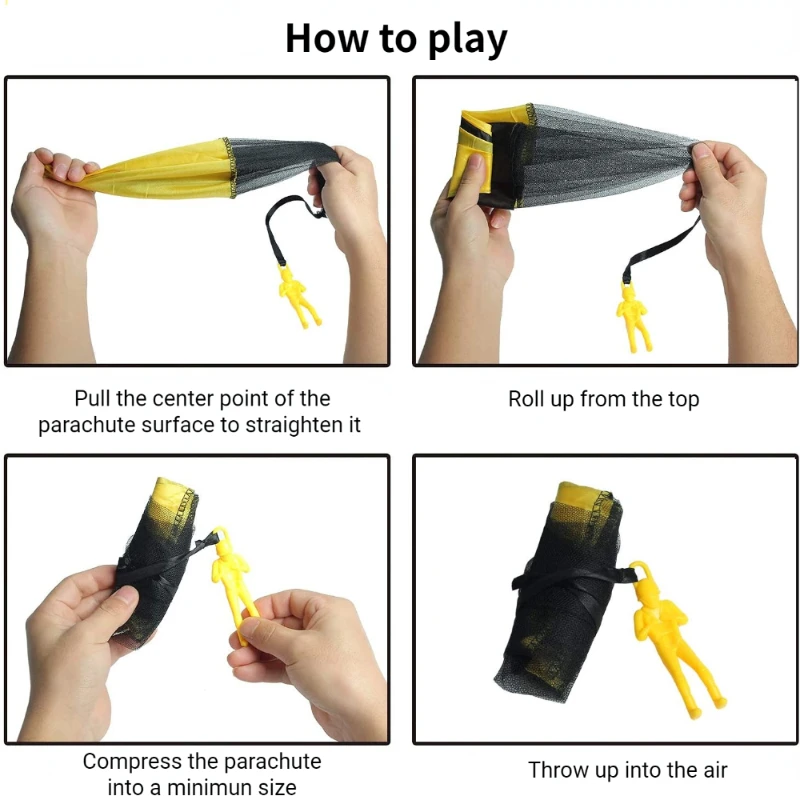 How to play

Pull the center point of the parachute surface to straighten it

Roll up from the top

Compress the parachute into a minimun size

Throw up into the air