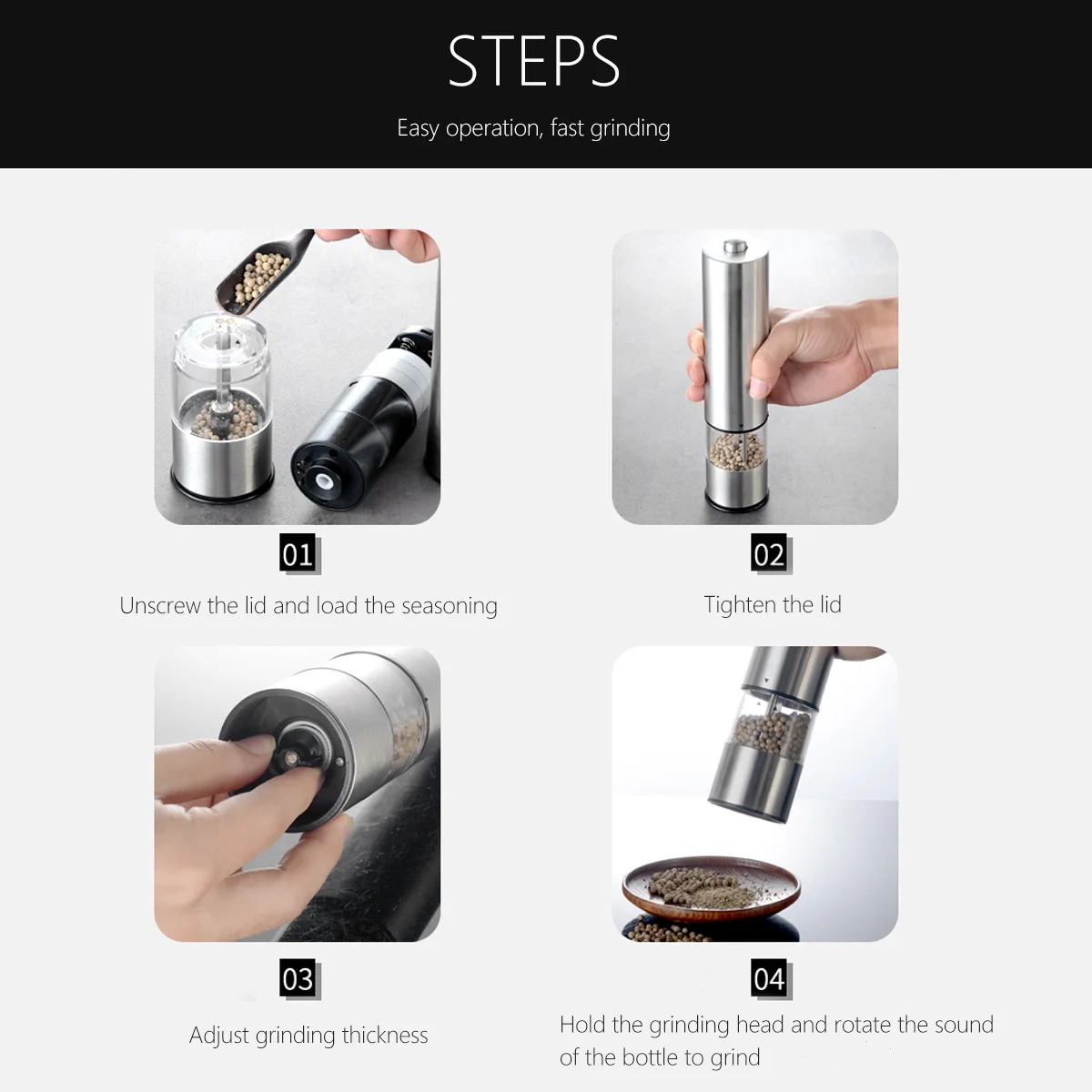 STEPS

Easy operation, fast grinding

01

Unscrew the lid and load the seasoning

02

Tighten the lid

03

Adjust grinding thickness

04

Hold the grinding head and rotate the sound of the bottle to grind