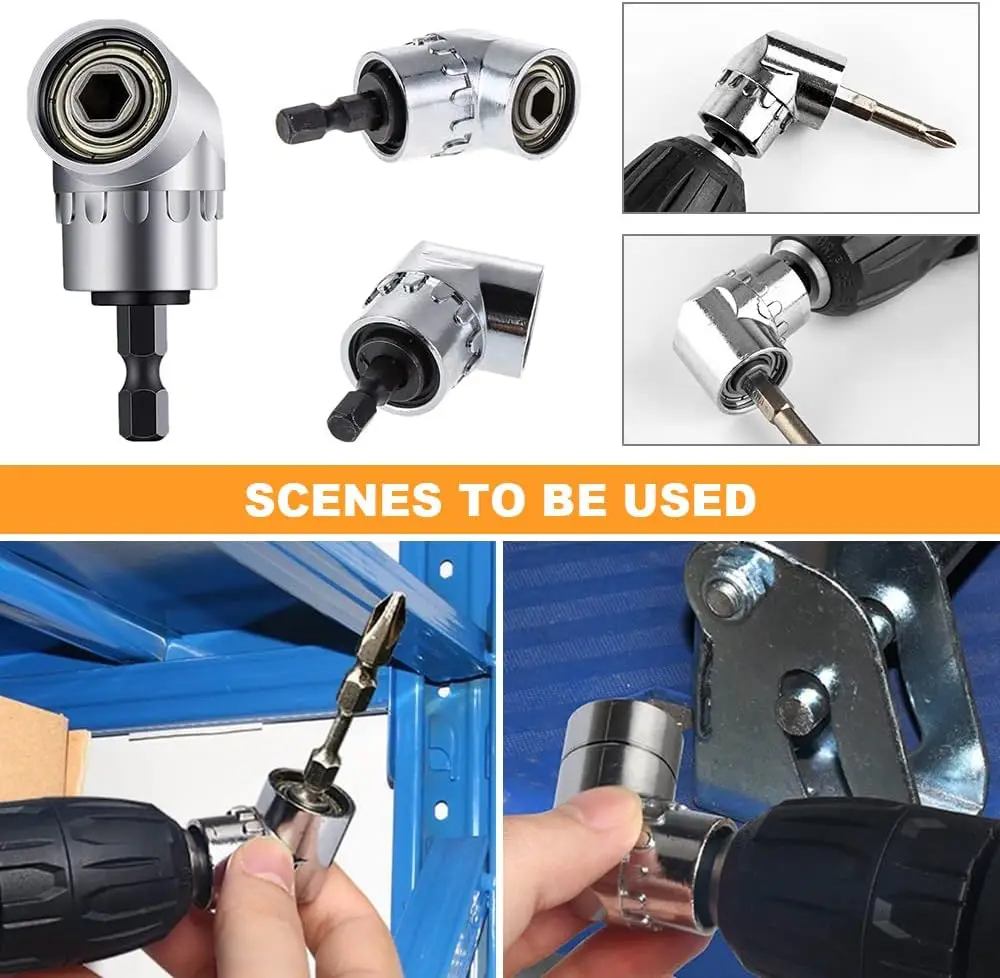 SCENES TO BE USED