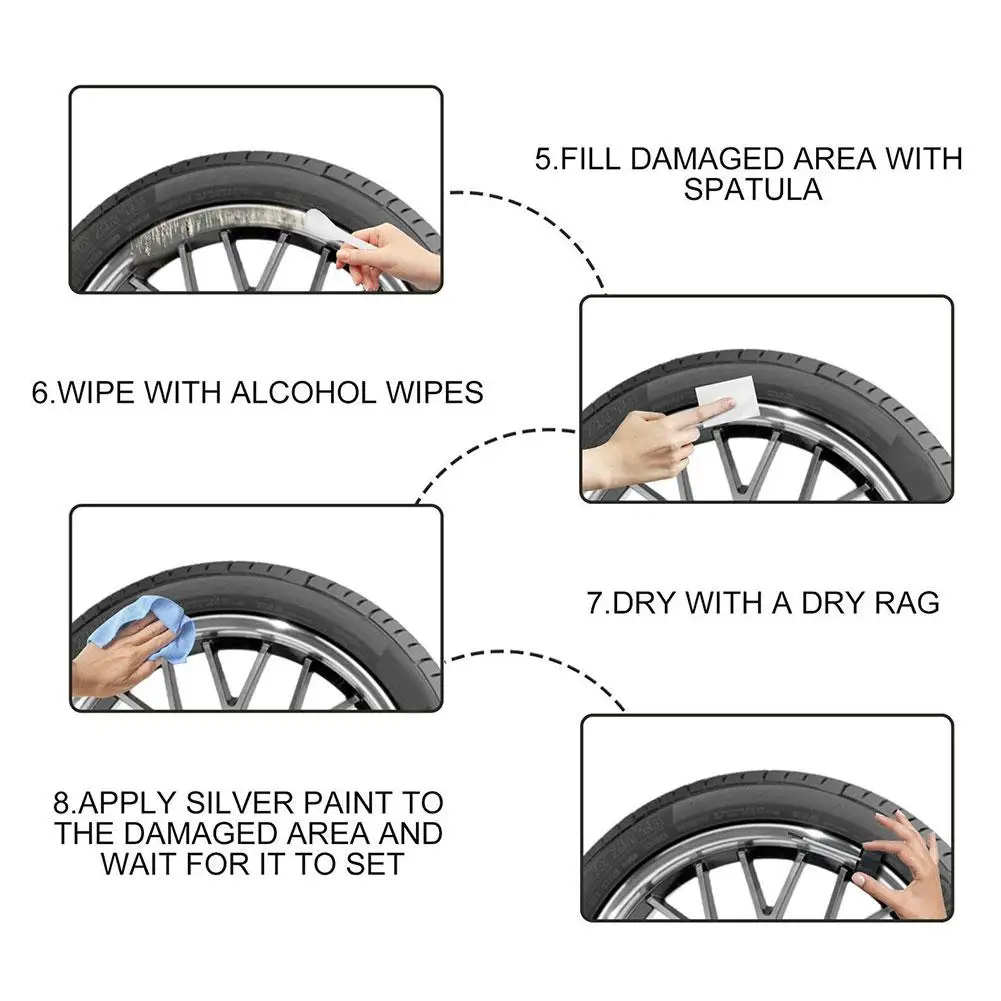 5.FILL DAMAGED AREA WITH SPATULA

6.WIPE WITH ALCOHOL WIPES

7.DRY WITH A DRY RAG

8.APPLY SILVER PAINT TO THE DAMAGED AREA AND WAIT FOR IT TO SET