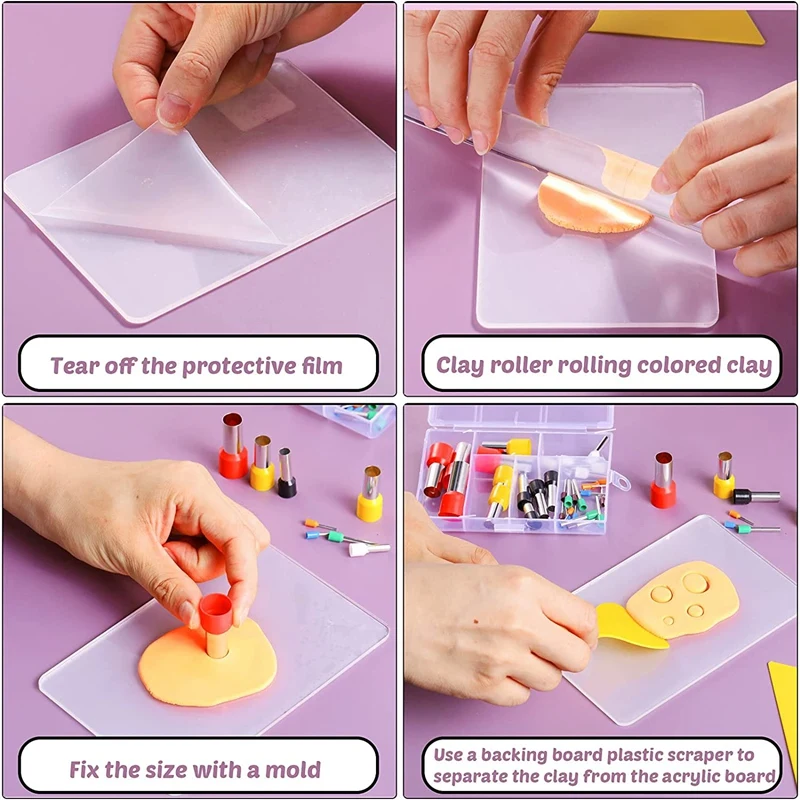 Tear off the protective film

Clay roller rolling colored clay

Fix the size with a mold

Use a backing board plastic scraper to separate the clay from the acrylic board