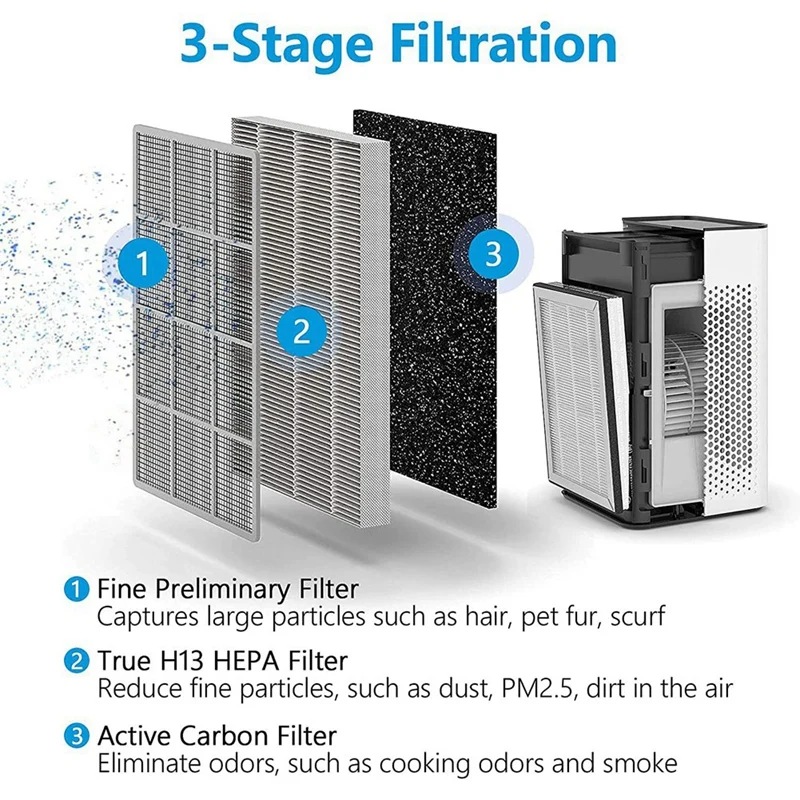 3-Stage Filtration

1

2

3

1 Fine Preliminary Filter
Captures large particles such as hair, pet fur, scurf

2 True H13 HEPA Filter
Reduce fine particles, such as dust, PM2.5, dirt in the air

3 Active Carbon Filter
Eliminate odors, such as cooking odors and smoke