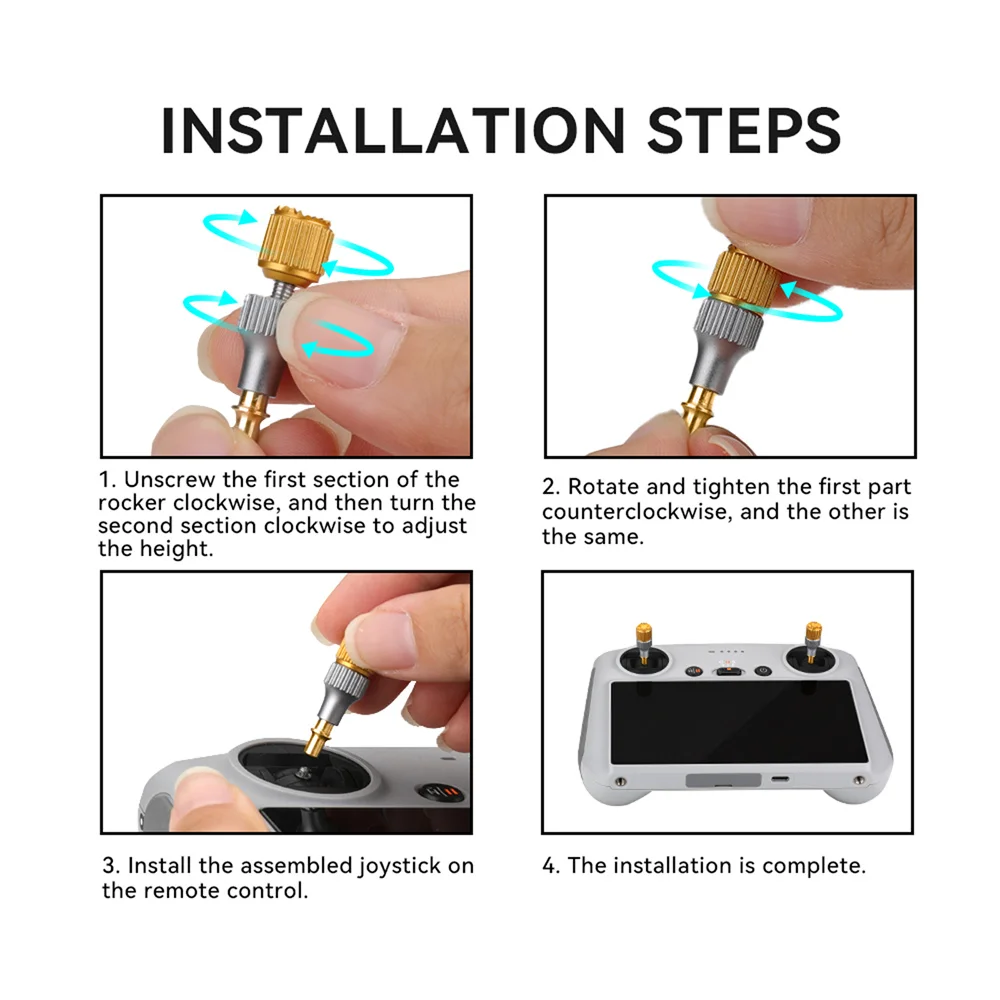 INSTALLATION STEPS

1. Unscrew the first section of the rocker clockwise, and then turn the second section clockwise to adjust the height.

2. Rotate and tighten the first part counterclockwise, and the other is the same.

3. Install the assembled joystick on the remote control.

4. The installation is complete.