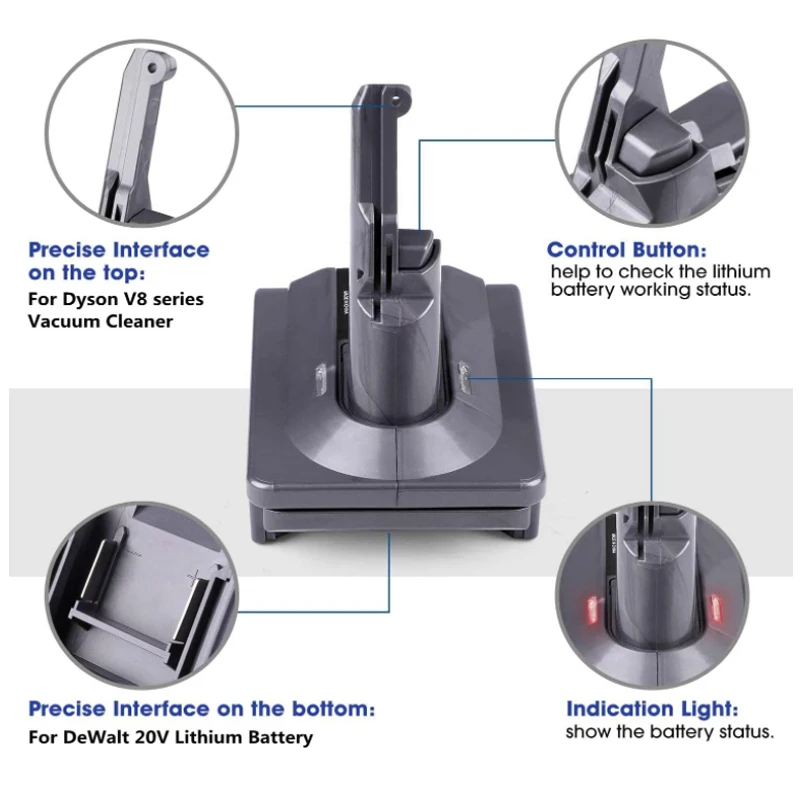 Precise Interface on the top:
For Dyson V8 series Vacuum Cleaner

Control Button:
help to check the lithium battery working status.

Precise Interface on the bottom:
For DeWalt 20V Lithium Battery

Indication Light:
show the battery status.