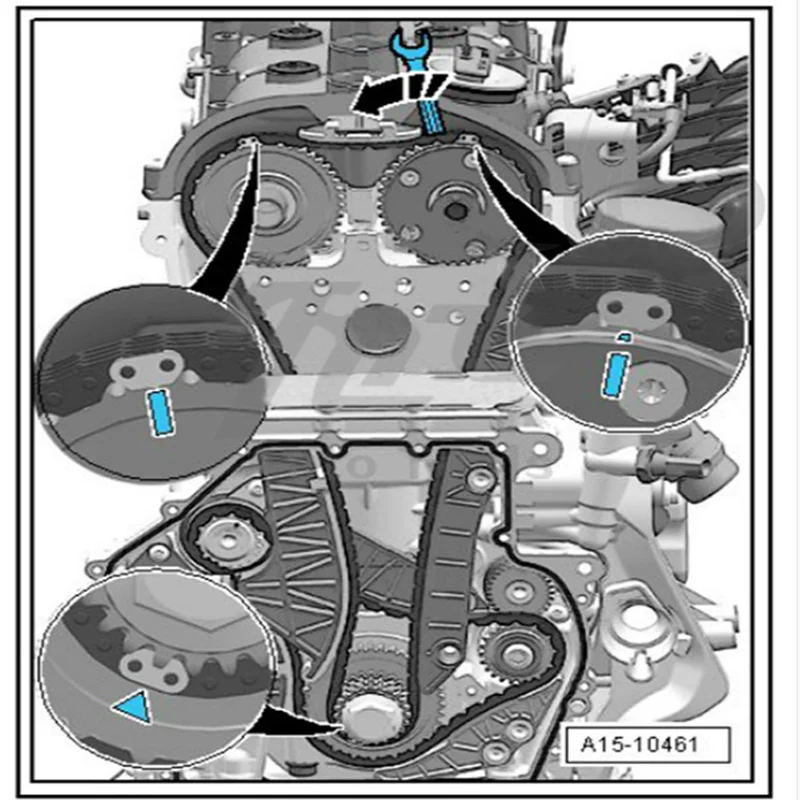 A15-10461