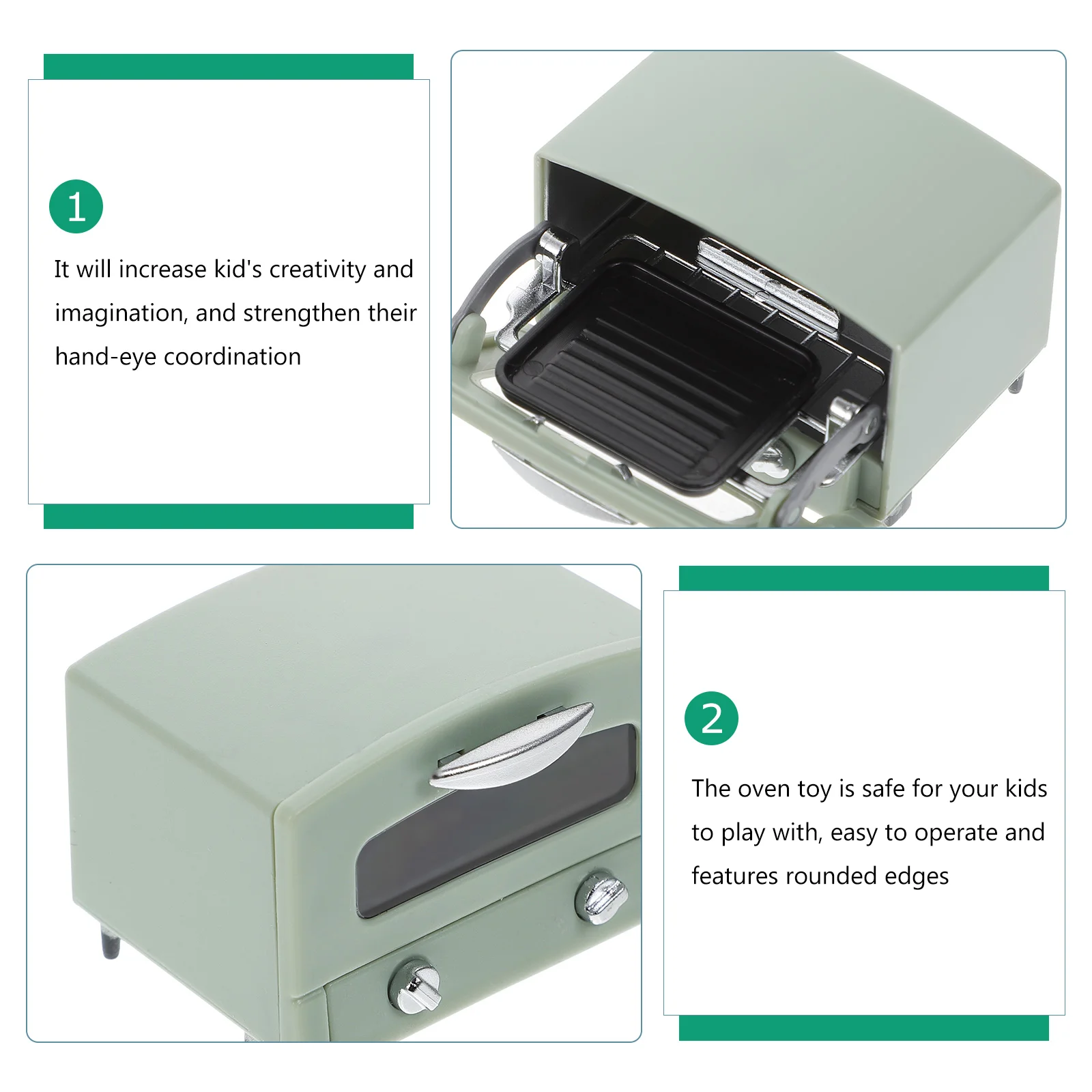 1

It will increase kid's creativity and imagination, and strengthen their hand-eye coordination

2

The oven toy is safe for your kids to play with, easy to operate and features rounded edges