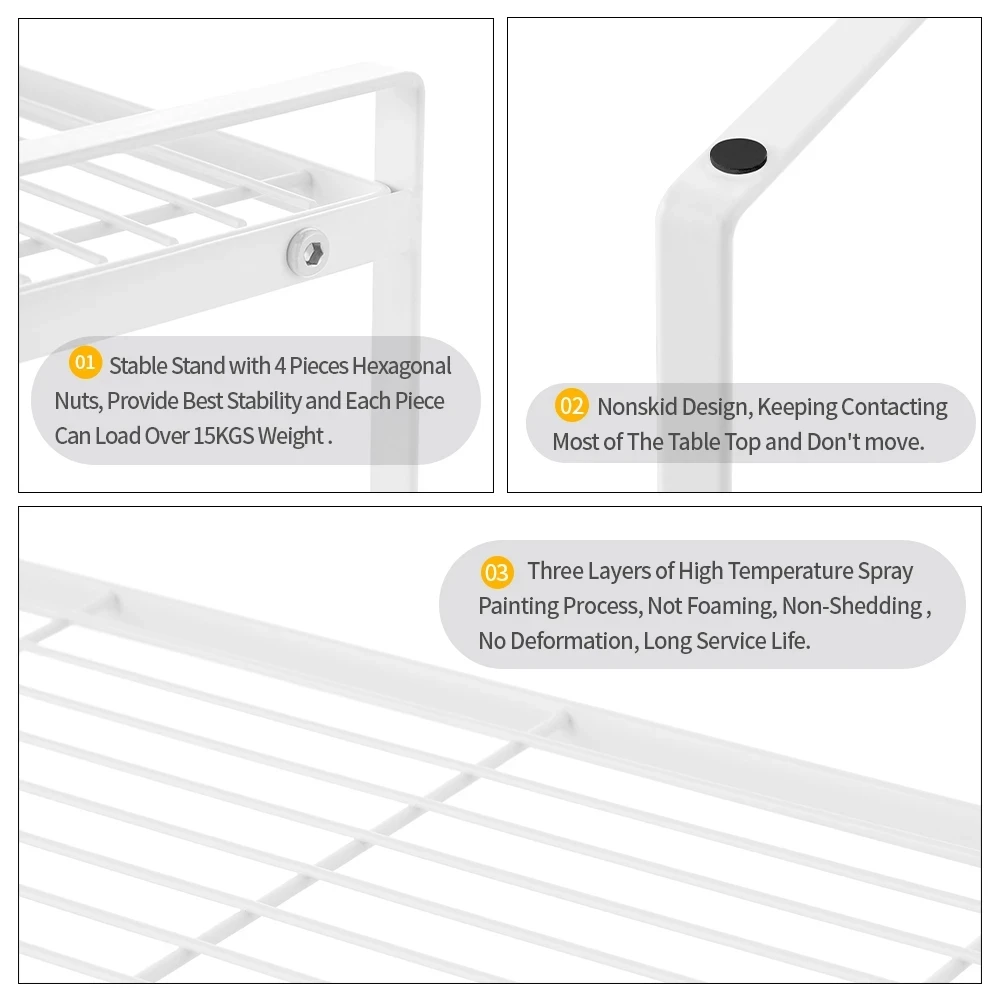 01 Stable Stand with 4 Pieces Hexagonal Nuts, Provide Best Stability and Each Piece Can Load Over 15KGS Weight .

02 Nonskid Design, Keeping Contacting Most of The Table Top and Don't move.

03 Three Layers of High Temperature Spray Painting Process, Not Foaming, Non-Shedding , No Deformation, Long Service Life.