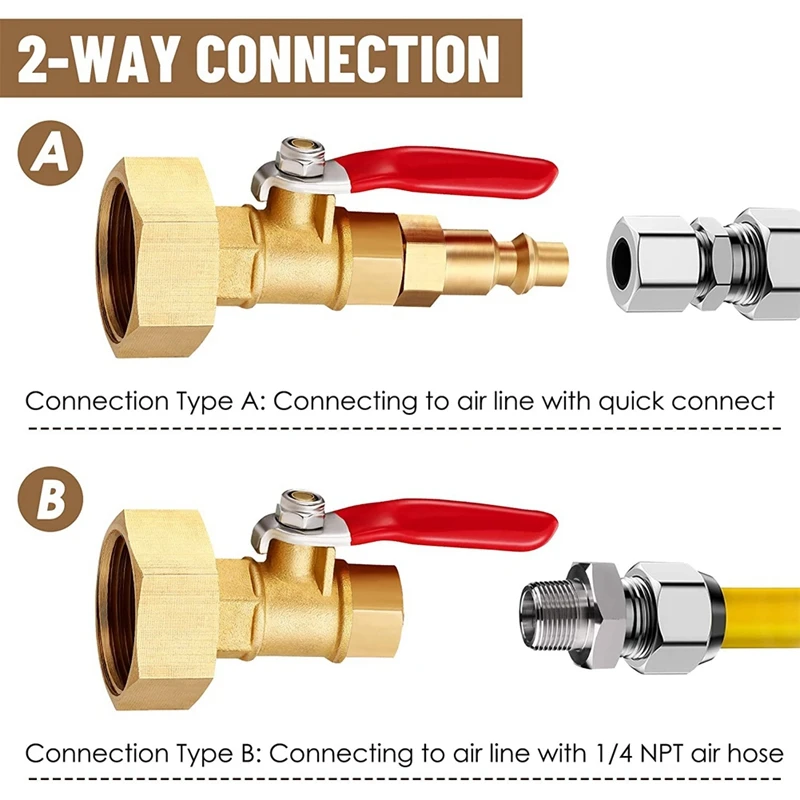 2-WAY CONNECTION

A

Connection Type A: Connecting to air line with quick connect

B

Connection Type B: Connecting to air line with 1/4 NPT air hose