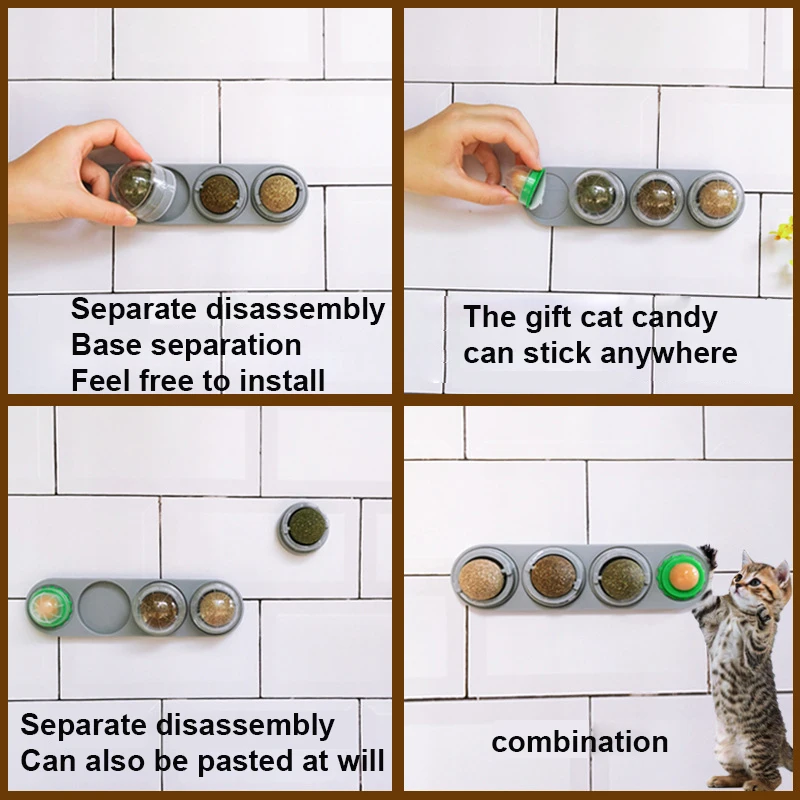 Separate disassembly
Base separation
Feel free to install

The gift cat candy
can stick anywhere

Separate disassembly
Can also be pasted at will

combination