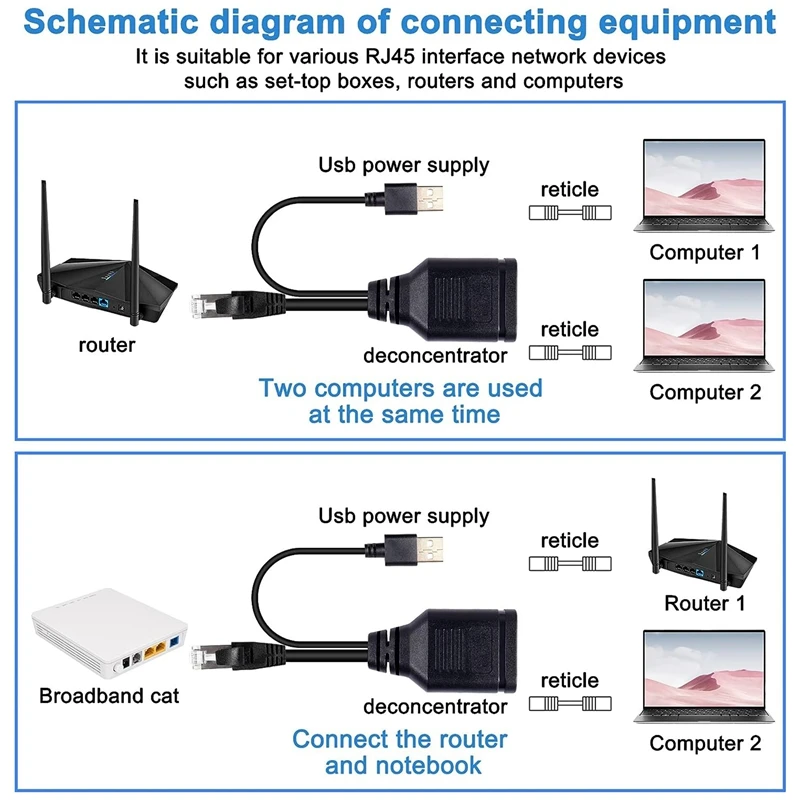 Schematic diagram of connecting equipment

It is suitable for various RJ45 interface network devices such as set-top boxes, routers and computers

Usb power supply

reticle

Computer 1

router

reticle

deconcentrator

Computer 2

Two computers are used at the same time

Usb power supply

reticle

Router 1

Broadband cat

reticle

deconcentrator

Computer 2

Connect the router and notebook