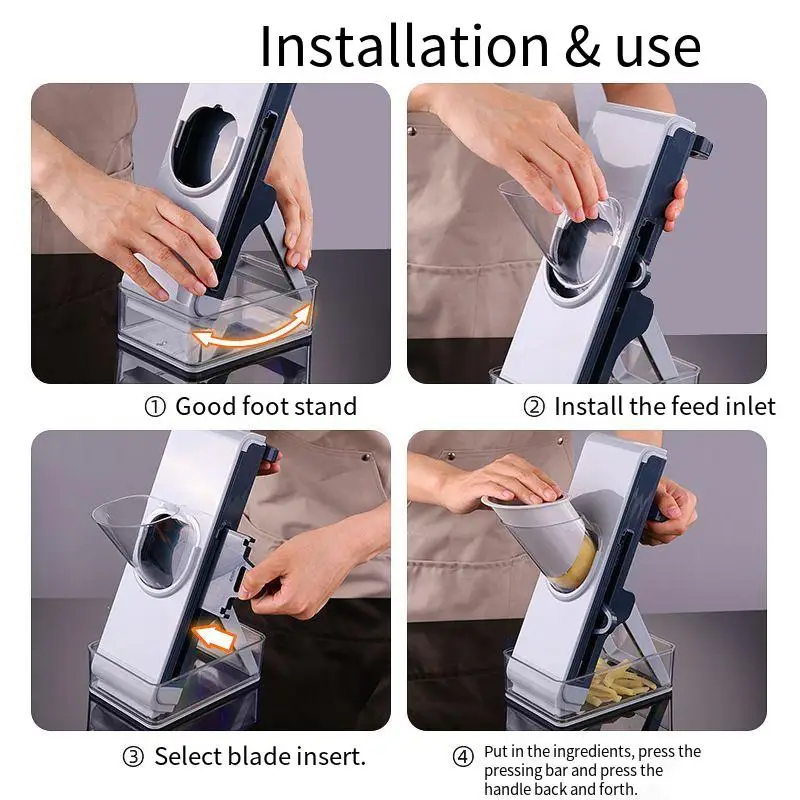 Installation & use

① Good foot stand

② Install the feed inlet

③ Select blade insert.

④ Put in the ingredients, press the pressing bar and press the handle back and forth.