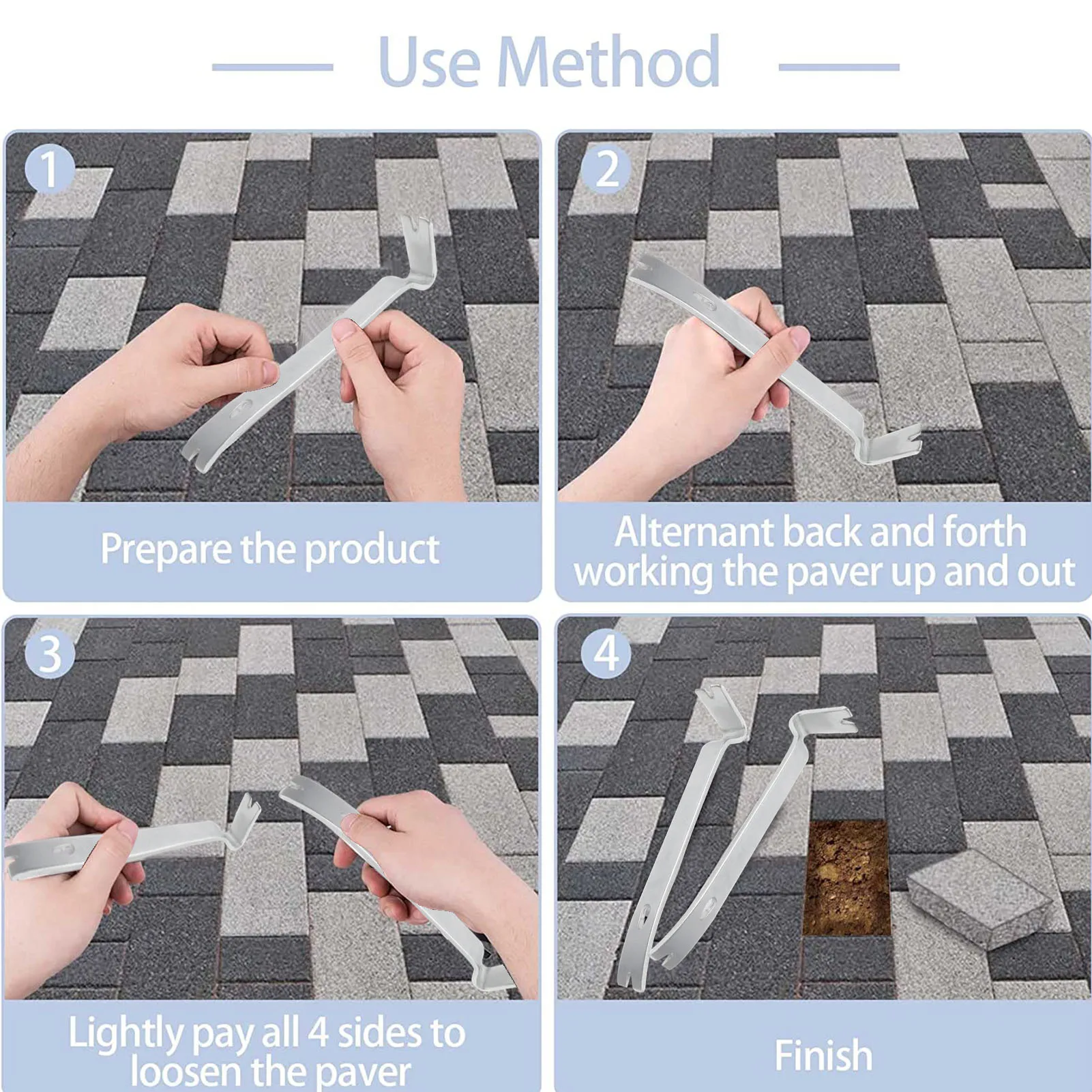 Use Method

1

Prepare the product

2

Alternant back and forth working the paver up and out

3

Lightly pay all 4 sides to loosen the paver

4

Finish