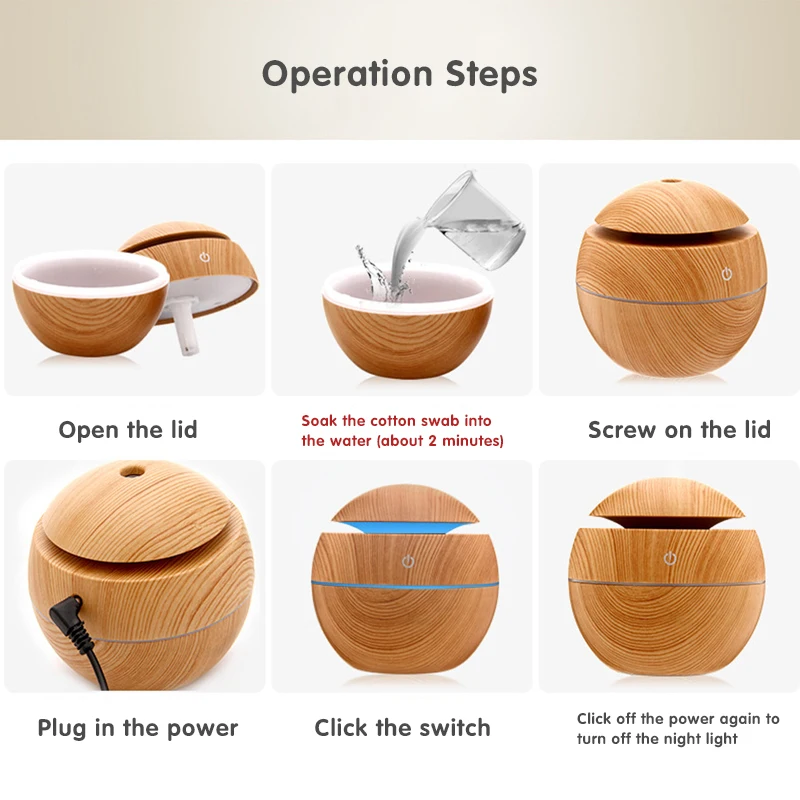 Operation Steps

Open the lid

Soak the cotton swab into the water (about 2 minutes)

Screw on the lid

Plug in the power

Click the switch

Click off the power again to turn off the night light