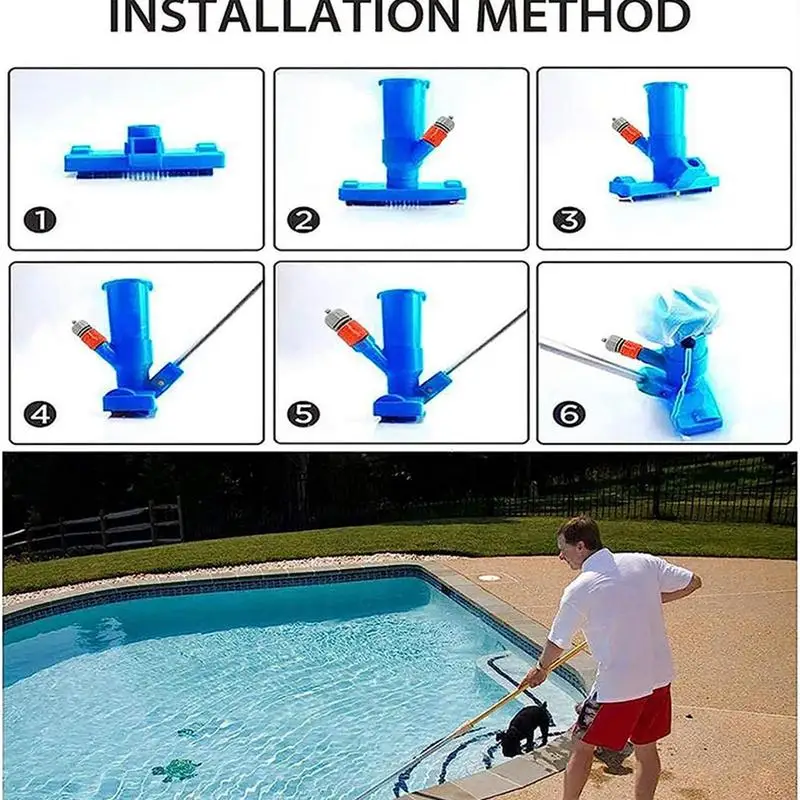 INSTALLATION METHOD

1

2

3

4

5

6