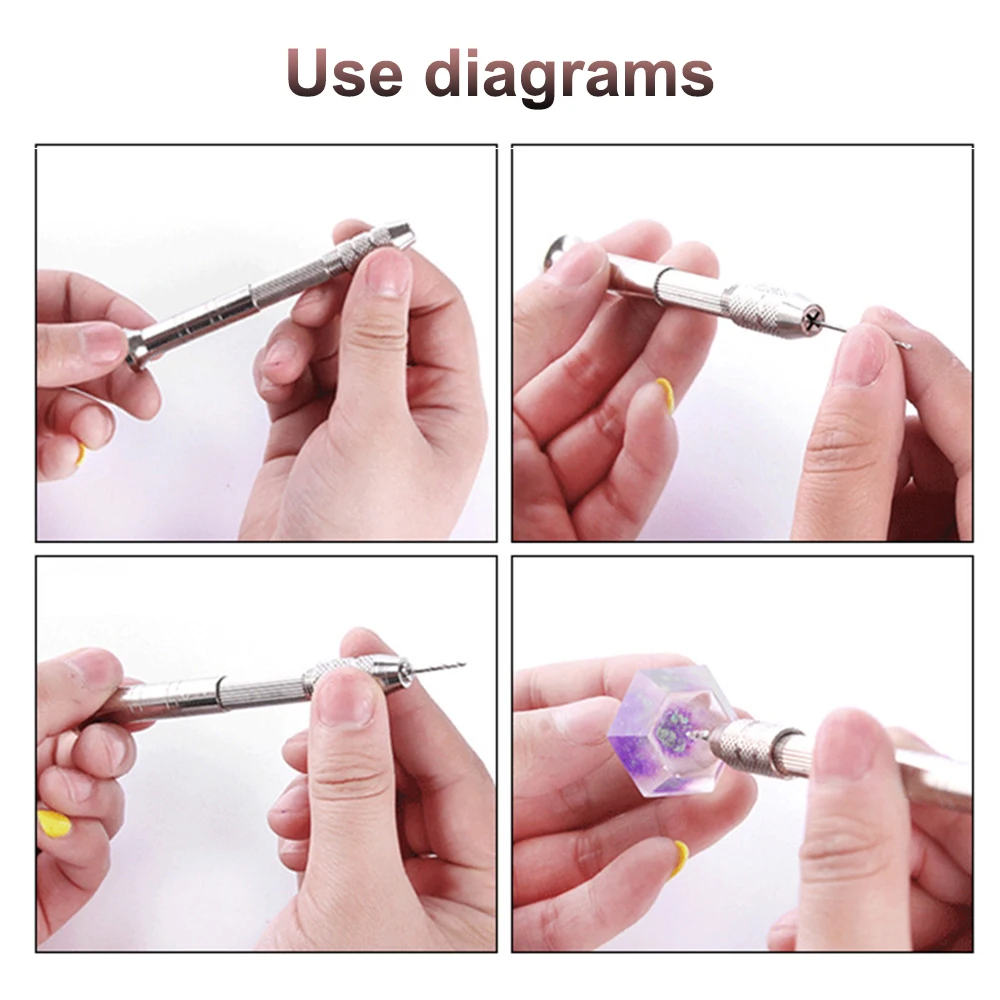 Use diagrams