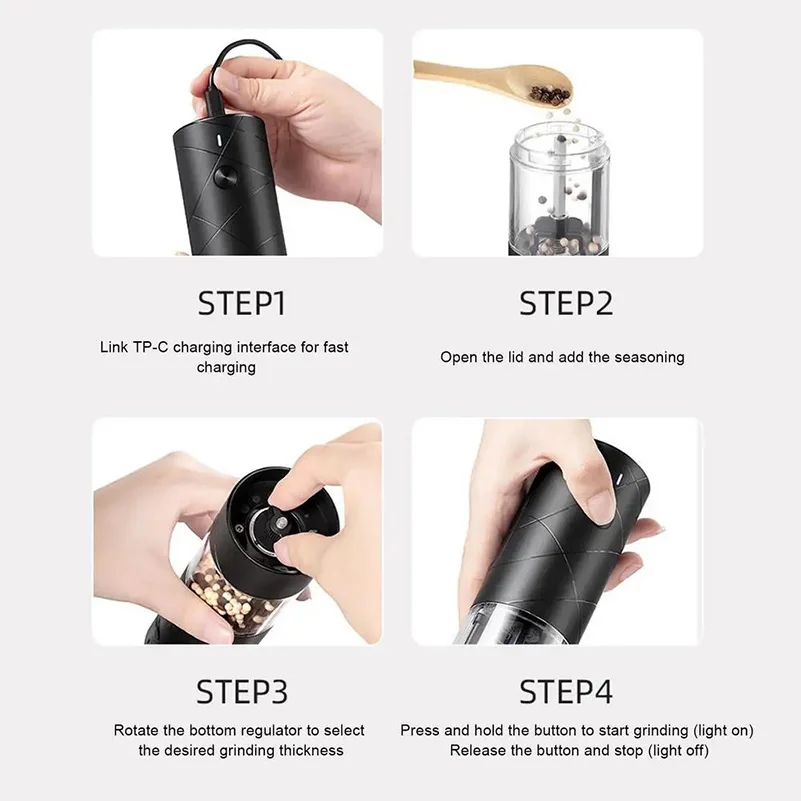 STEP1

Link TP-C charging interface for fast charging

STEP2

Open the lid and add the seasoning

STEP3

Rotate the bottom regulator to select the desired grinding thickness

STEP4

Press and hold the button to start grinding (light on)
Release the button and stop (light off)