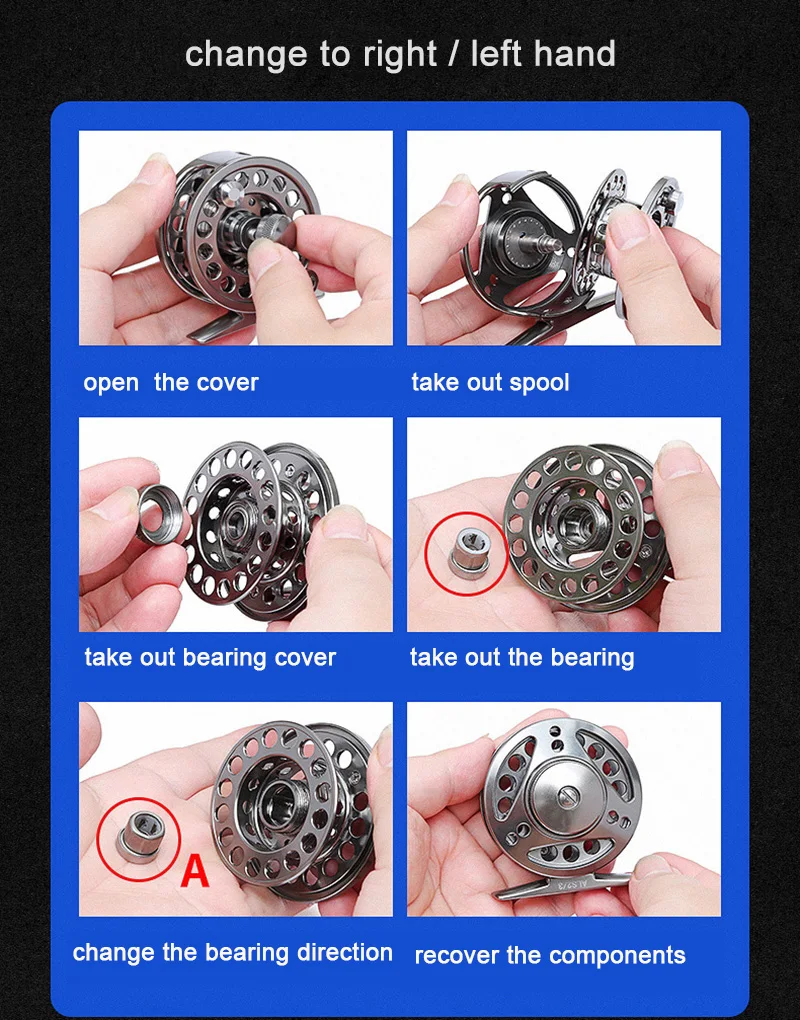 change to right / left hand

open the cover

take out spool

take out bearing cover

take out the bearing

A

change the bearing direction

recover the components