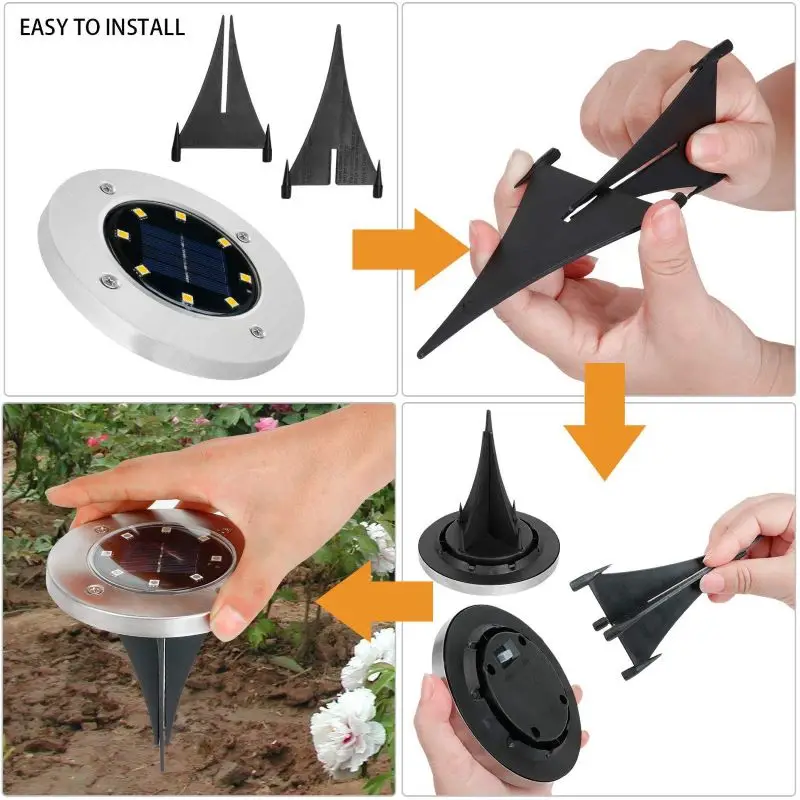 EASY TO INSTALL