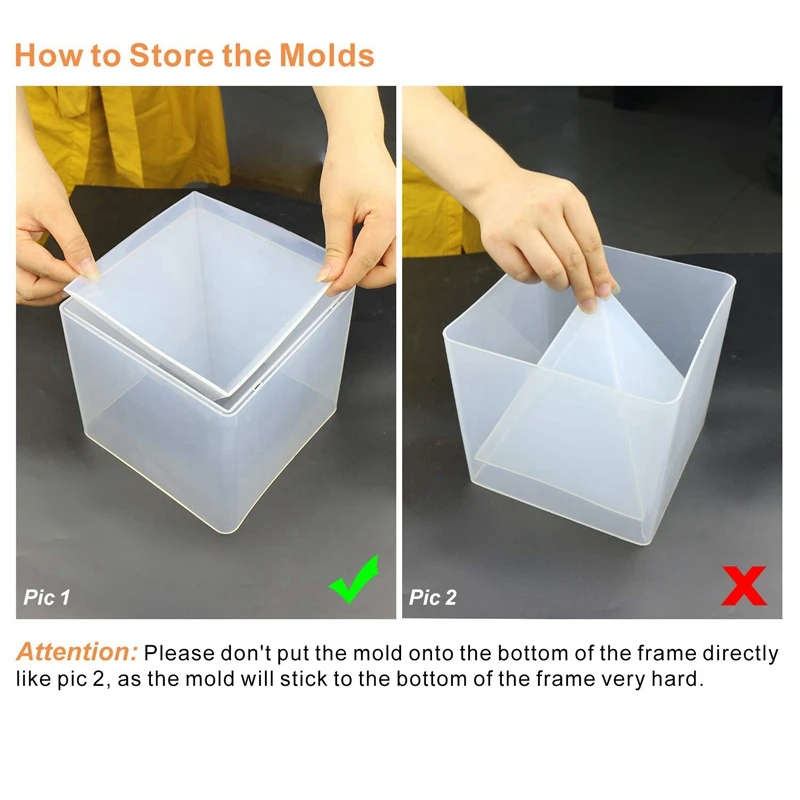 How to Store the Molds

Pic 1

Pic 2

Attention: Please don't put the mold onto the bottom of the frame directly like pic 2, as the mold will stick to the bottom of the frame very hard.