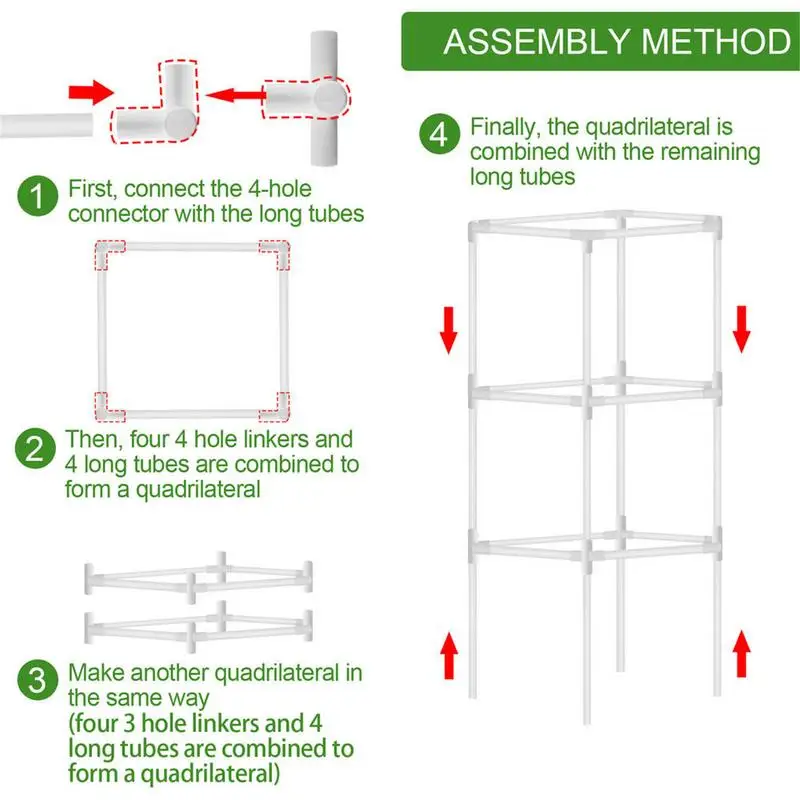 ASSEMBLY METHOD

1 First, connect the 4-hole connector with the long tubes

2 Then, four 4 hole linkers and 4 long tubes are combined to form a quadrilateral

3 Make another quadrilateral in the same way (four 3 hole linkers and 4 long tubes are combined to form a quadrilateral)

4 Finally, the quadrilateral is combined with the remaining long tubes