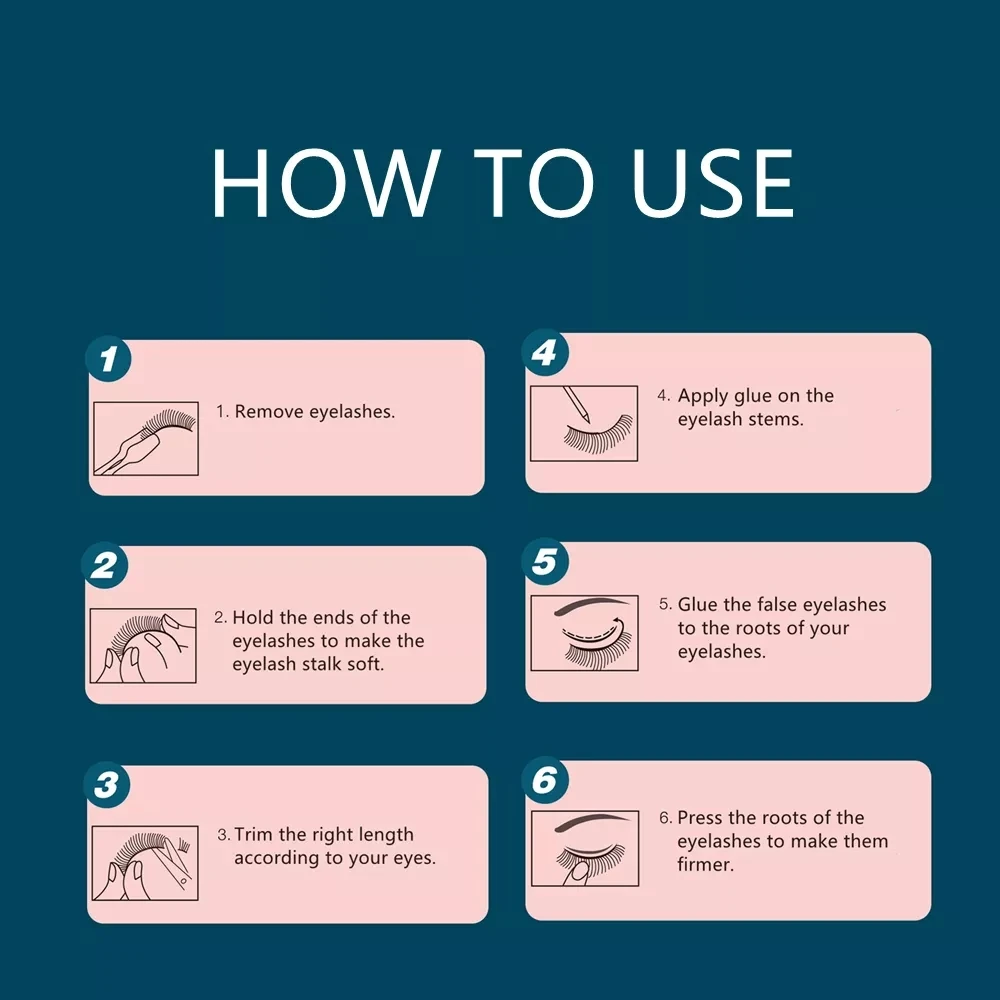 HOW TO USE

1

1. Remove eyelashes.

2

2. Hold the ends of the eyelashes to make the eyelash stalk soft.

3

3. Trim the right length according to your eyes.

4

4. Apply glue on the eyelash stems.

5

5. Glue the false eyelashes to the roots of your eyelashes.

6

6. Press the roots of the eyelashes to make them firmer.