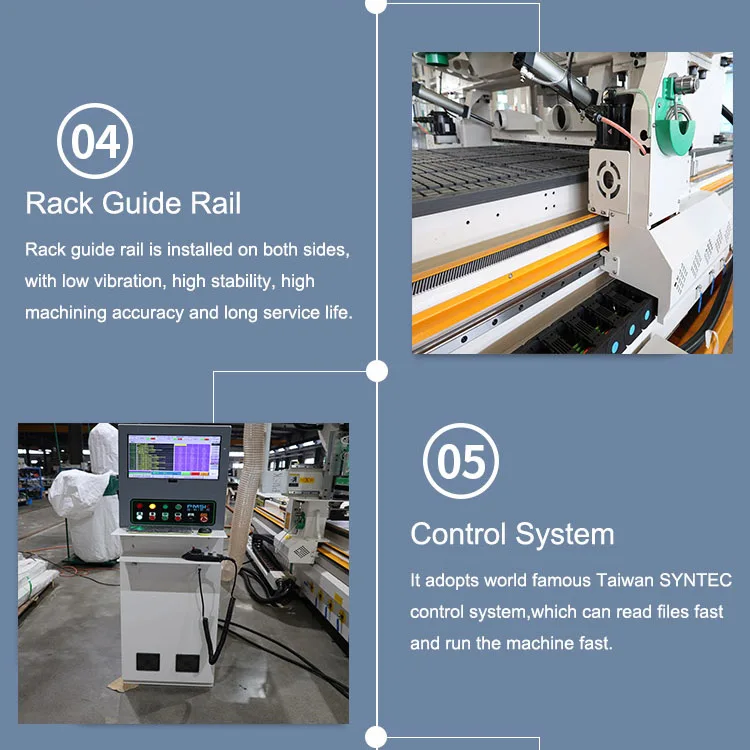 04

Rack Guide Rail

Rack guide rail is installed on both sides, with low vibration, high stability, high machining accuracy and long service life.

05

Control System

It adopts world famous Taiwan SYNTEC control system,which can read files fast and run the machine fast.