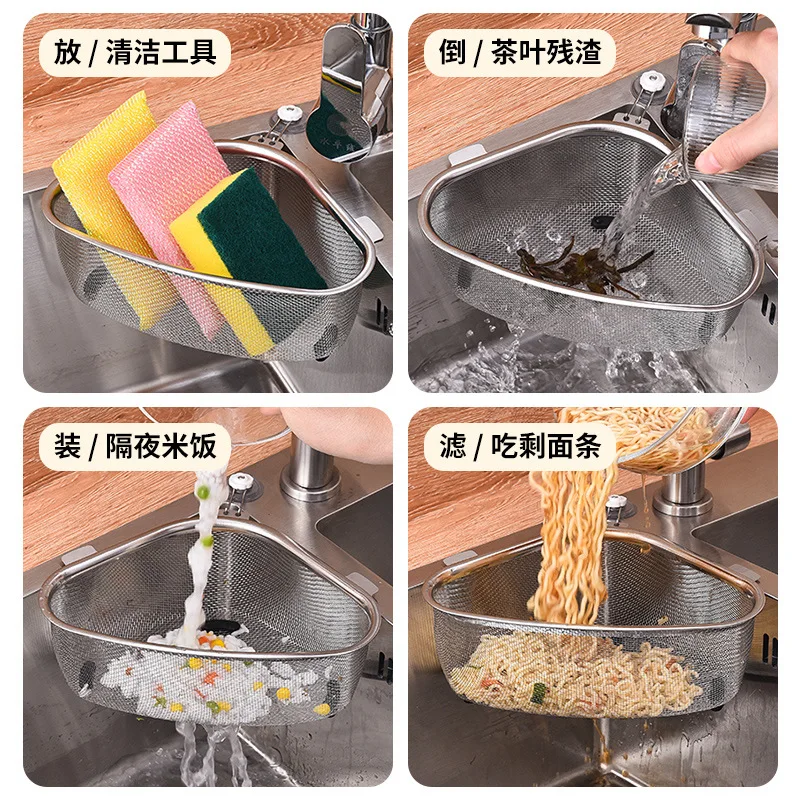 放 / 清洁工具

倒 / 茶叶残渣

装 / 隔夜米饭

滤 / 吃剩面条