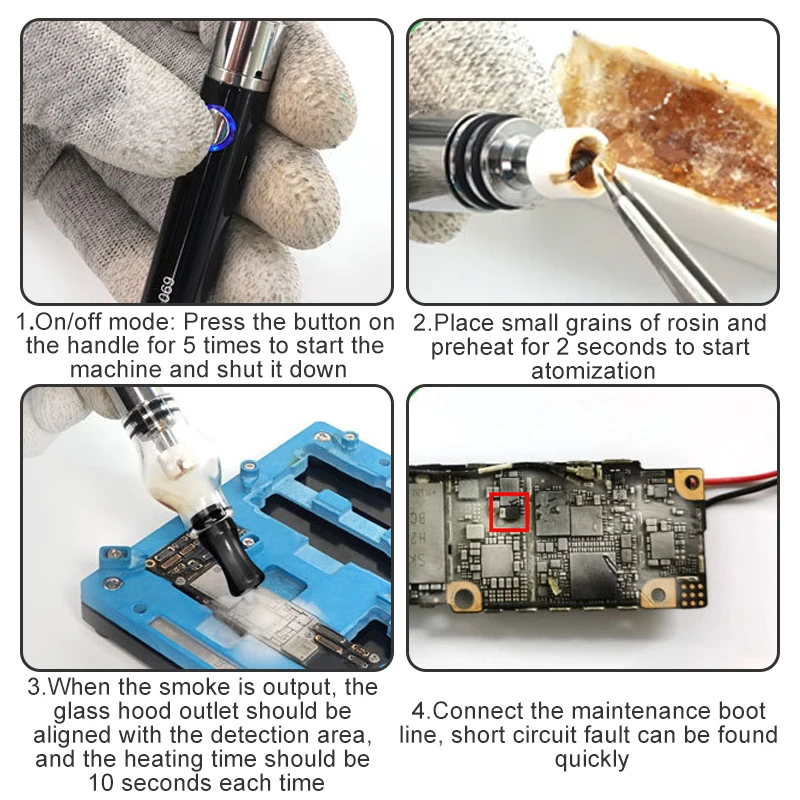 069

1.On/off mode: Press the button on the handle for 5 times to start the machine and shut it down

2.Place small grains of rosin and preheat for 2 seconds to start atomization

3.When the smoke is output, the glass hood outlet should be aligned with the detection area, and the heating time should be 10 seconds each time

4.Connect the maintenance boot line, short circuit fault can be found quickly