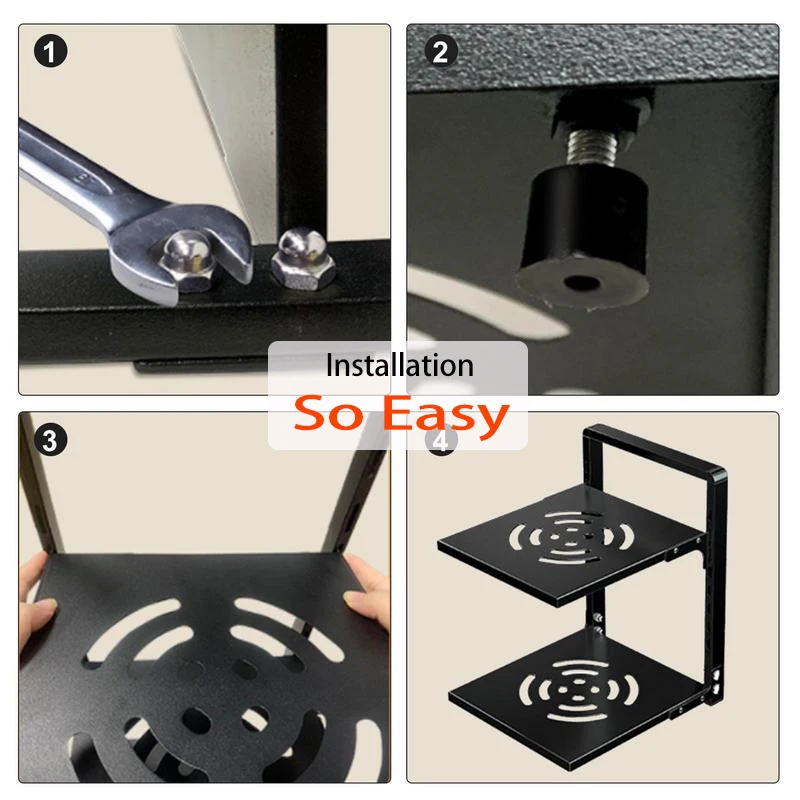 1

2

Installation
So Easy

3

4