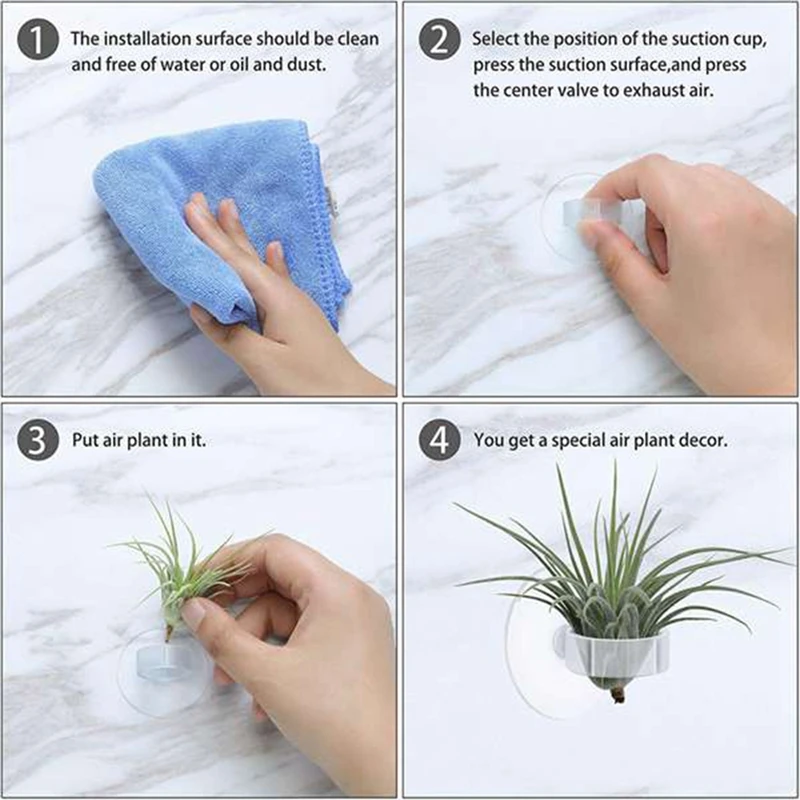 1 The installation surface should be clean and free of water or oil and dust.

2 Select the position of the suction cup, press the suction surface,and press the center valve to exhaust air.

3 Put air plant in it.

4 You get a special air plant decor.