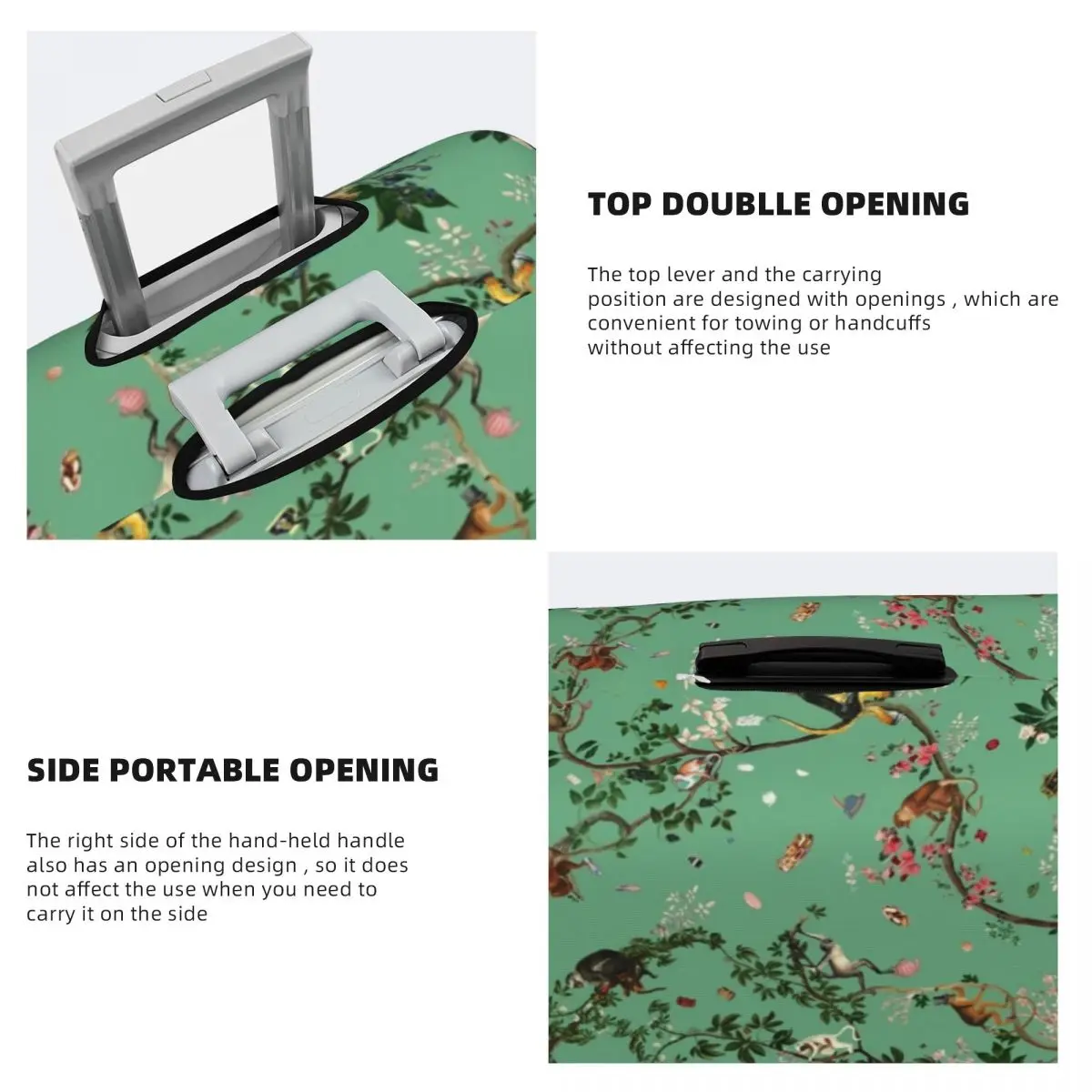 TOP DOUBLLE OPENING

The top lever and the carrying position are designed with openings , which are convenient for towing or handcuffs without affecting the use

SIDE PORTABLE OPENING

The right side of the hand-held handle also has an opening design , so it does not affect the use when you need to carry it on the side