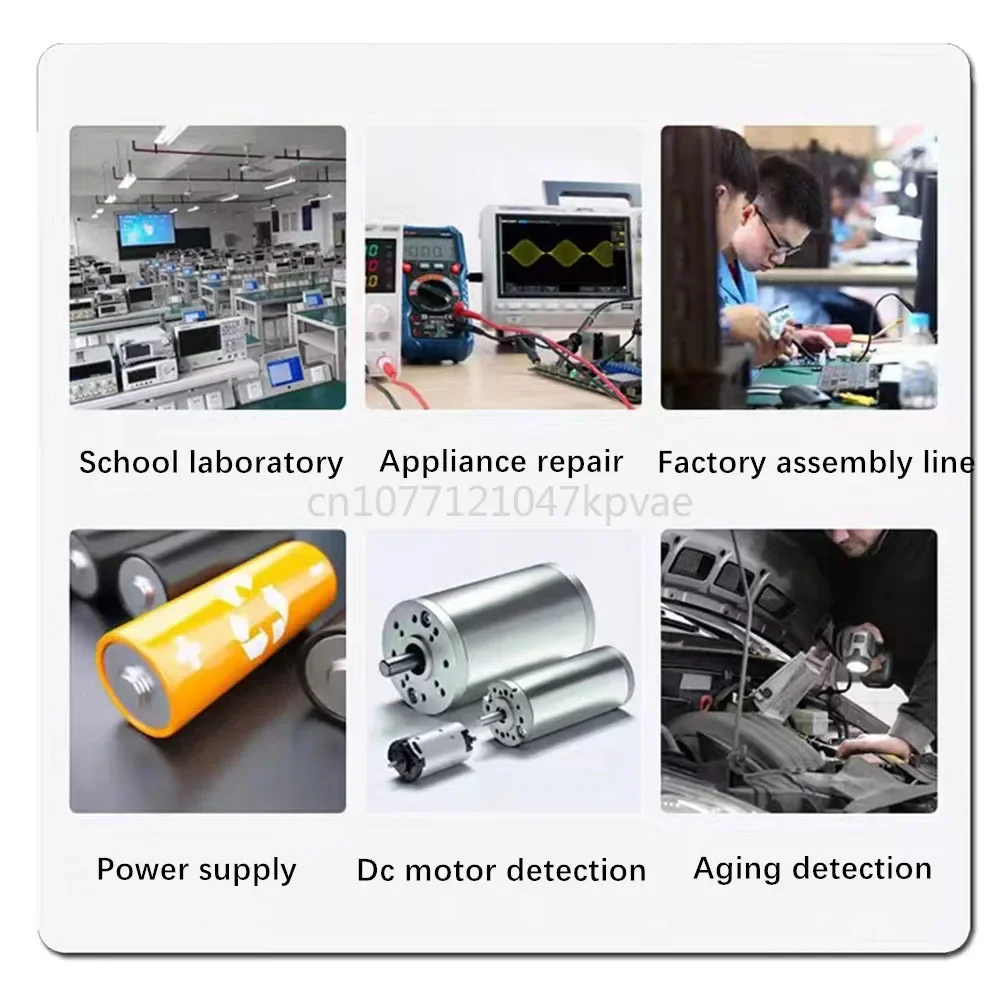 School laboratory
Appliance repair
Factory assembly line

cn1077121047kpvae

Power supply
Dc motor detection
Aging detection