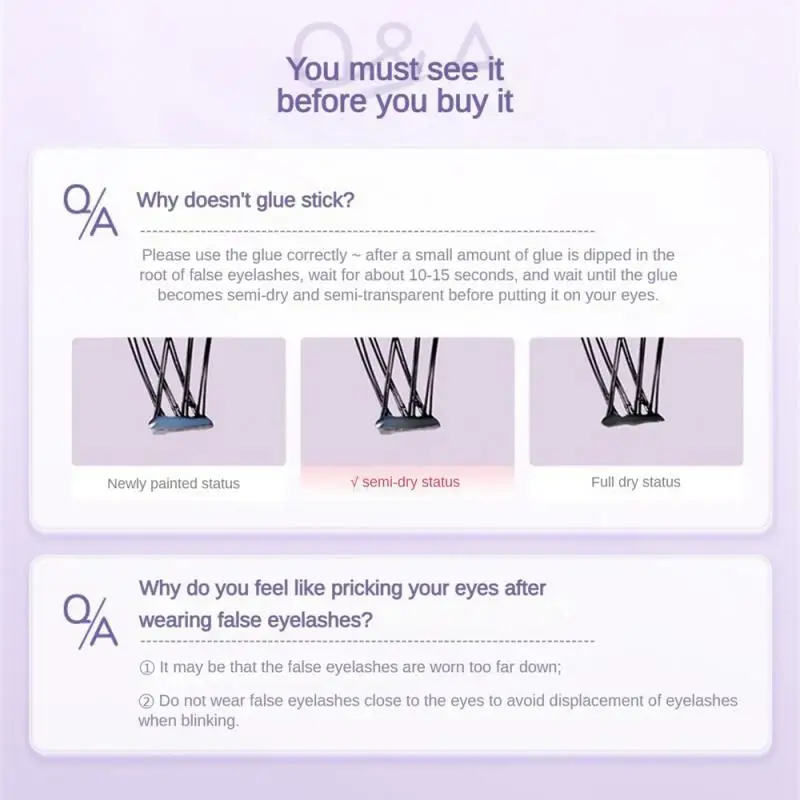 Q&A

You must see it before you buy it

Q/A Why doesn't glue stick?

Please use the glue correctly ~ after a small amount of glue is dipped in the root of false eyelashes, wait for about 10-15 seconds, and wait until the glue becomes semi-dry and semi-transparent before putting it on your eyes.

Newly painted status

√ semi-dry status

Full dry status

Q/A Why do you feel like pricking your eyes after wearing false eyelashes?

① It may be that the false eyelashes are worn too far down;

② Do not wear false eyelashes close to the eyes to avoid displacement of eyelashes when blinking.