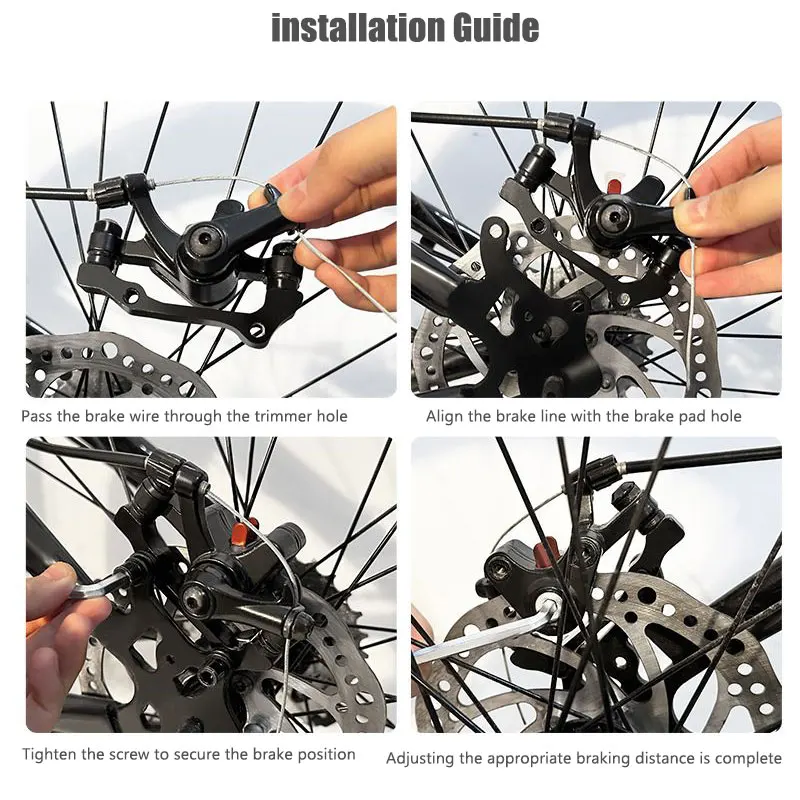 installation Guide

Pass the brake wire through the trimmer hole

Align the brake line with the brake pad hole

Tighten the screw to secure the brake position

Adjusting the appropriate braking distance is complete