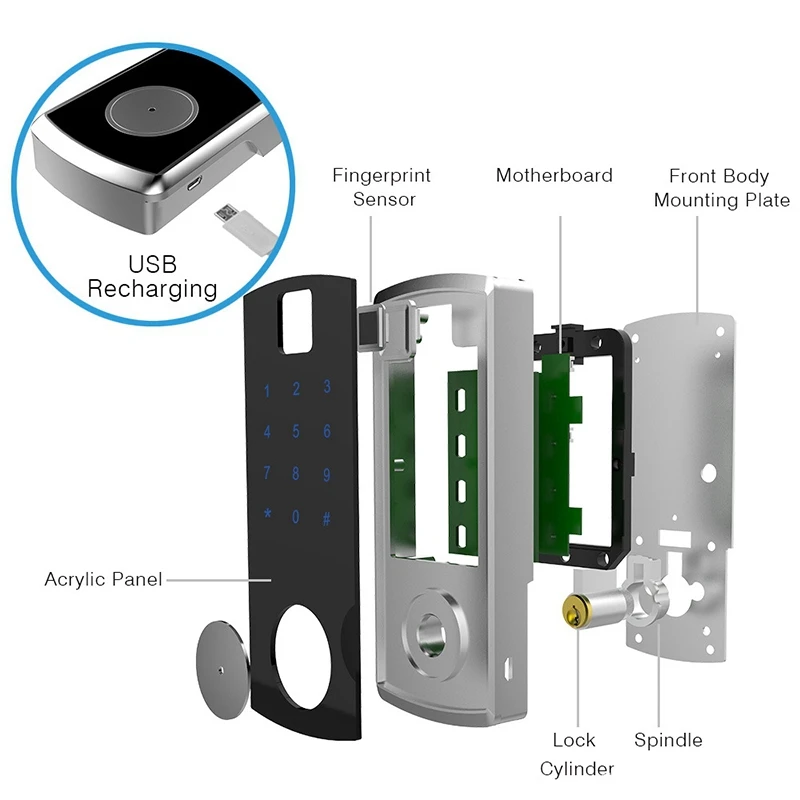 USB
Recharging

Fingerprint
Sensor

Motherboard

Front Body
Mounting Plate

1 2 3
4 5 6
7 8 9
* 0 #

Acrylic Panel

Lock
Cylinder

Spindle