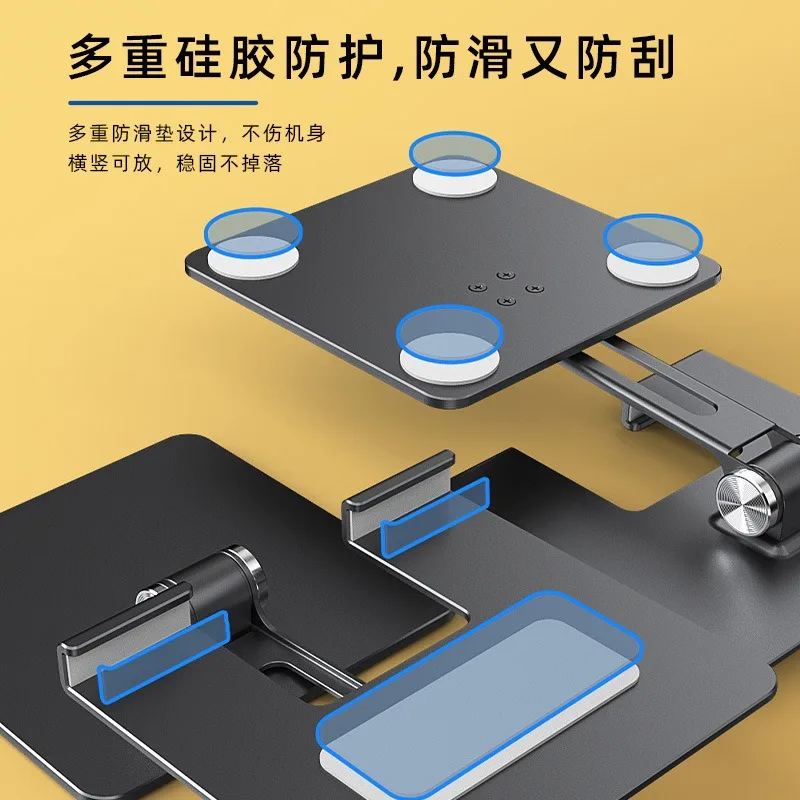 多重硅胶防护,防滑又防刮

多重防滑垫设计，不伤机身
横竖可放，稳固不掉落