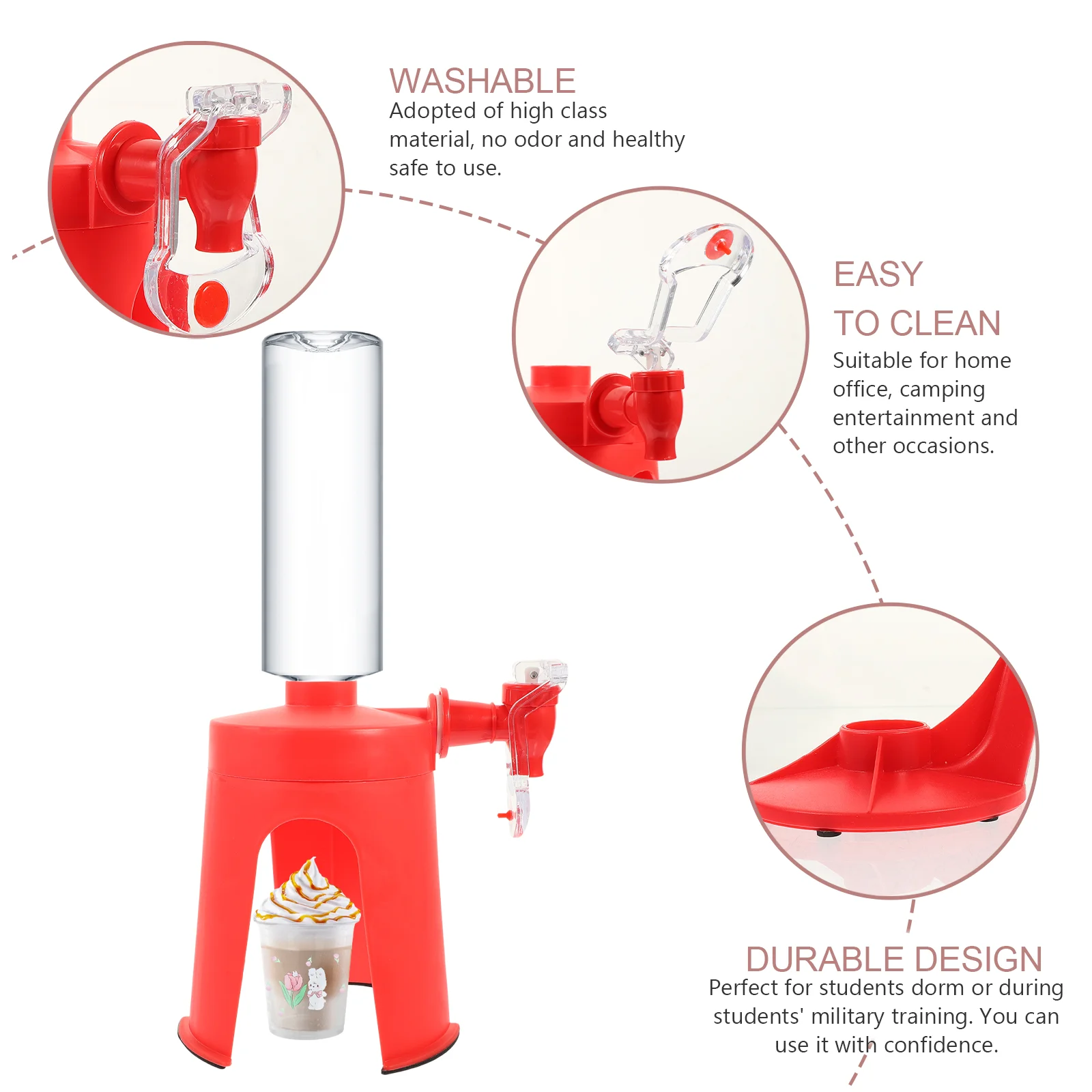 WASHABLE
Adopted of high class material, no odor and healthy safe to use.

EASY
TO CLEAN
Suitable for home office, camping entertainment and other occasions.

DURABLE DESIGN
Perfect for students dorm or during students' military training. You can use it with confidence.