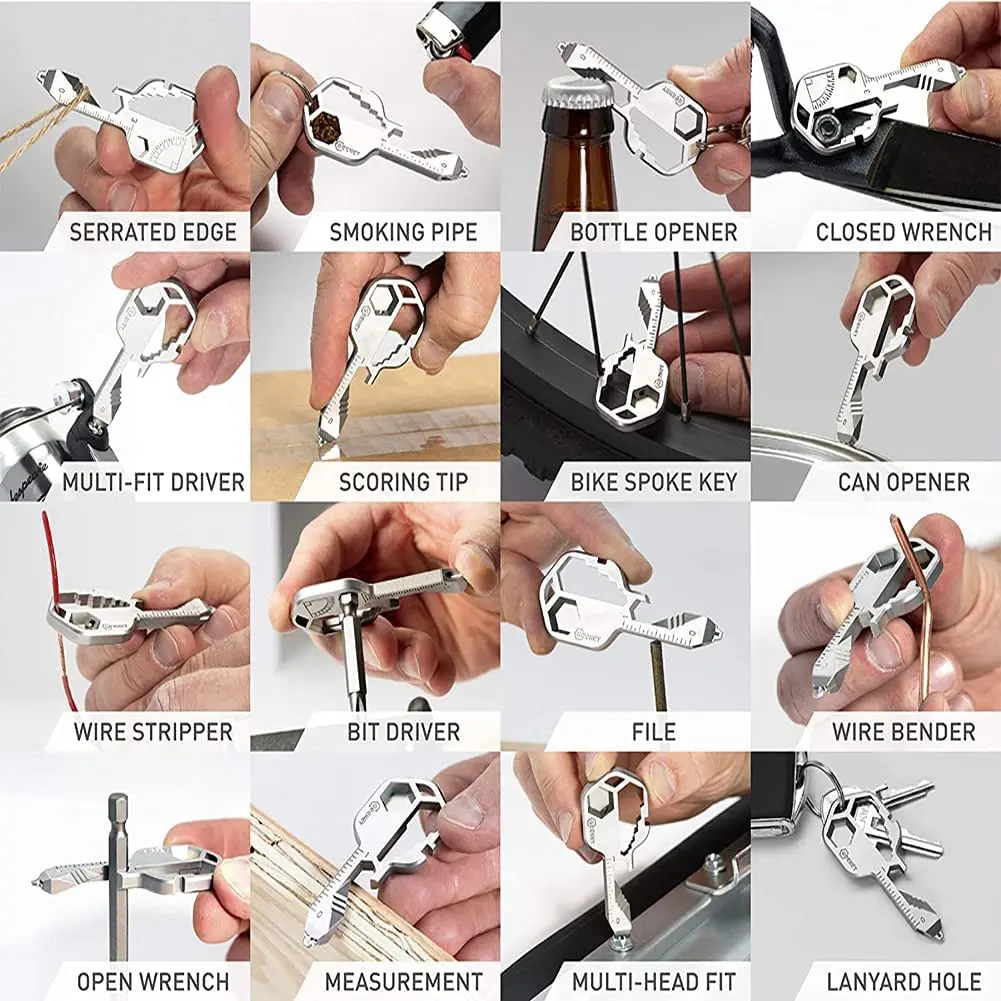 SERRATED EDGE
SMOKING PIPE
BOTTLE OPENER
CLOSED WRENCH

MULTI-FIT DRIVER
SCORING TIP
BIKE SPOKE KEY
CAN OPENER

WIRE STRIPPER
BIT DRIVER
FILE
WIRE BENDER

OPEN WRENCH
MEASUREMENT
MULTI-HEAD FIT
LANYARD HOLE