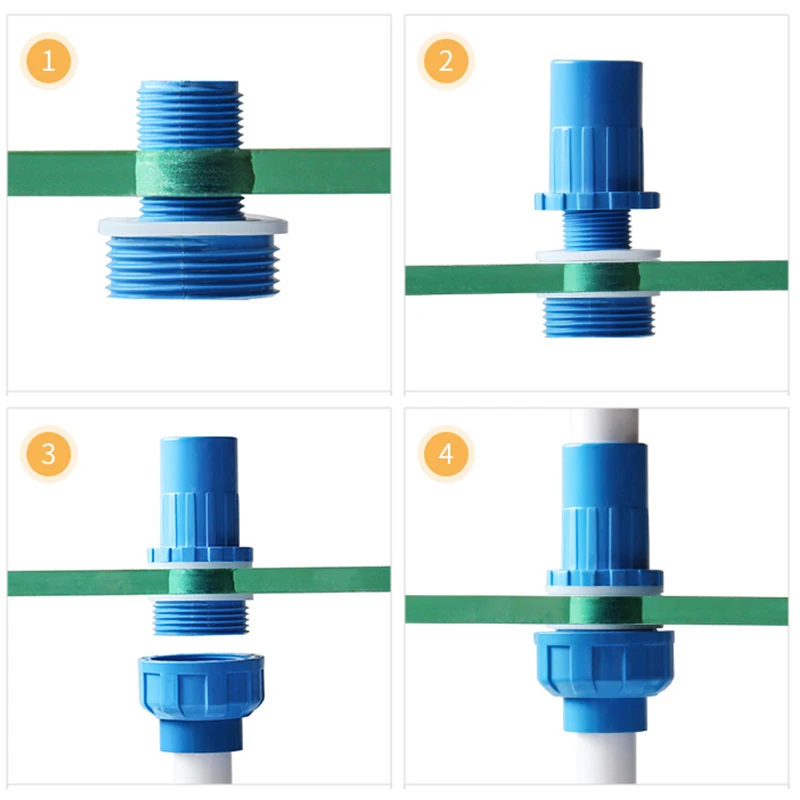 1

2

3

4