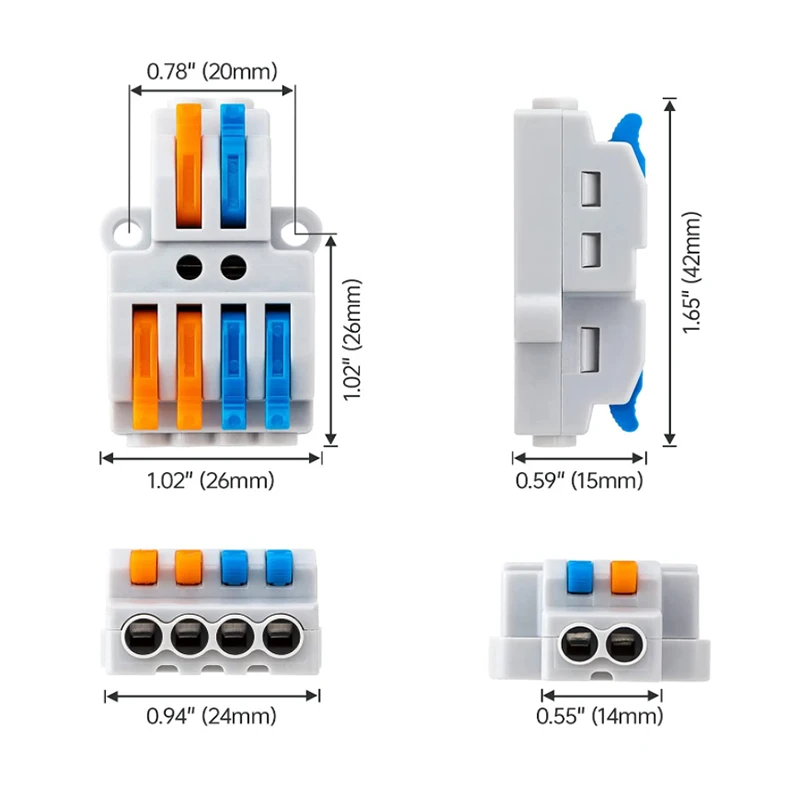 0.78" (20mm)

1.02" (26mm)

1.02" (26mm)

1.65" (42mm)

0.59" (15mm)

0.94" (24mm)

0.55" (14mm)