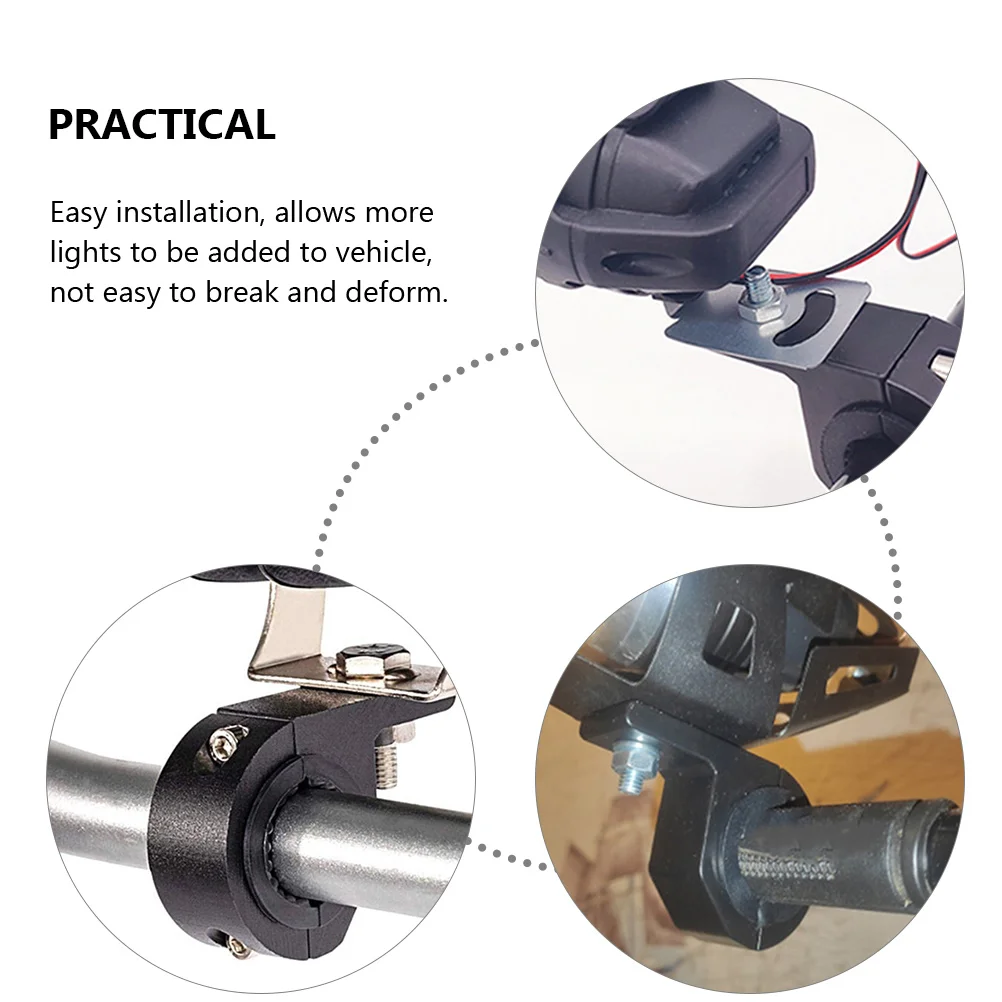 PRACTICAL

Easy installation, allows more lights to be added to vehicle, not easy to break and deform.