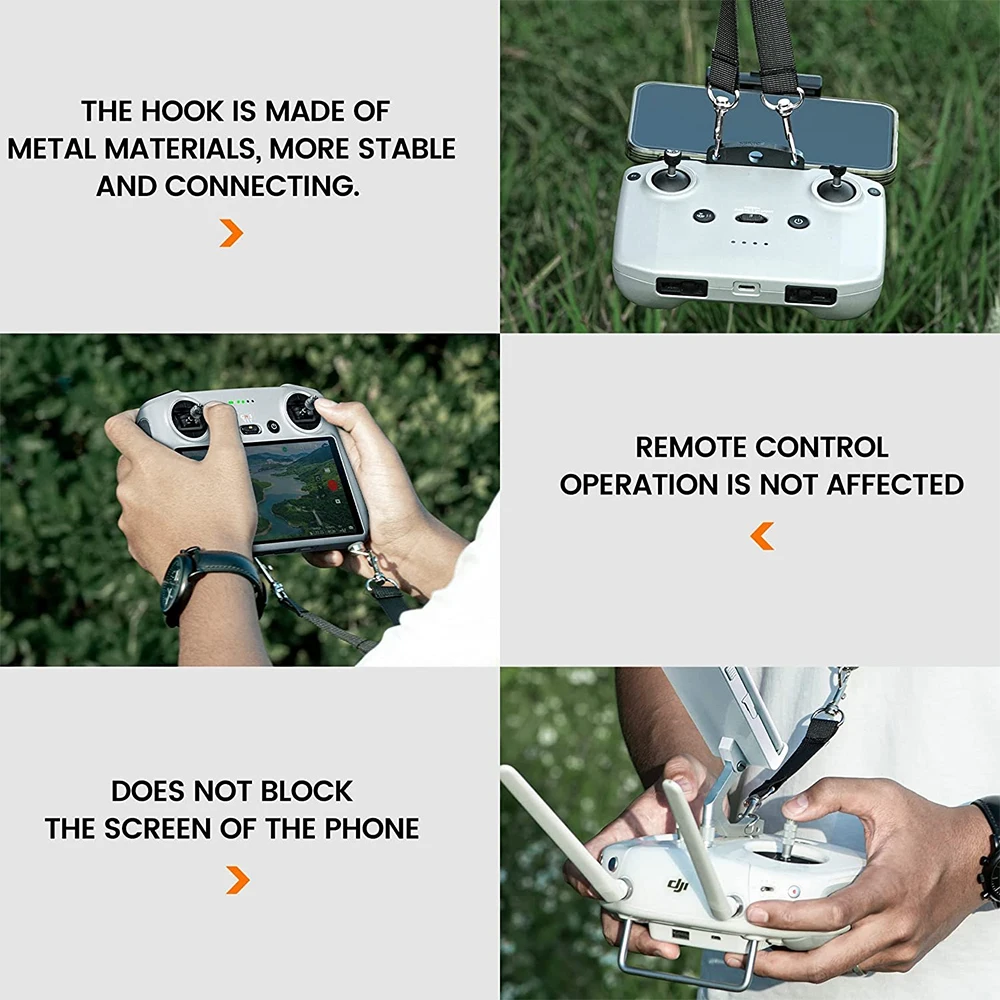 THE HOOK IS MADE OF METAL MATERIALS, MORE STABLE AND CONNECTING.

REMOTE CONTROL OPERATION IS NOT AFFECTED

DOES NOT BLOCK THE SCREEN OF THE PHONE

dji