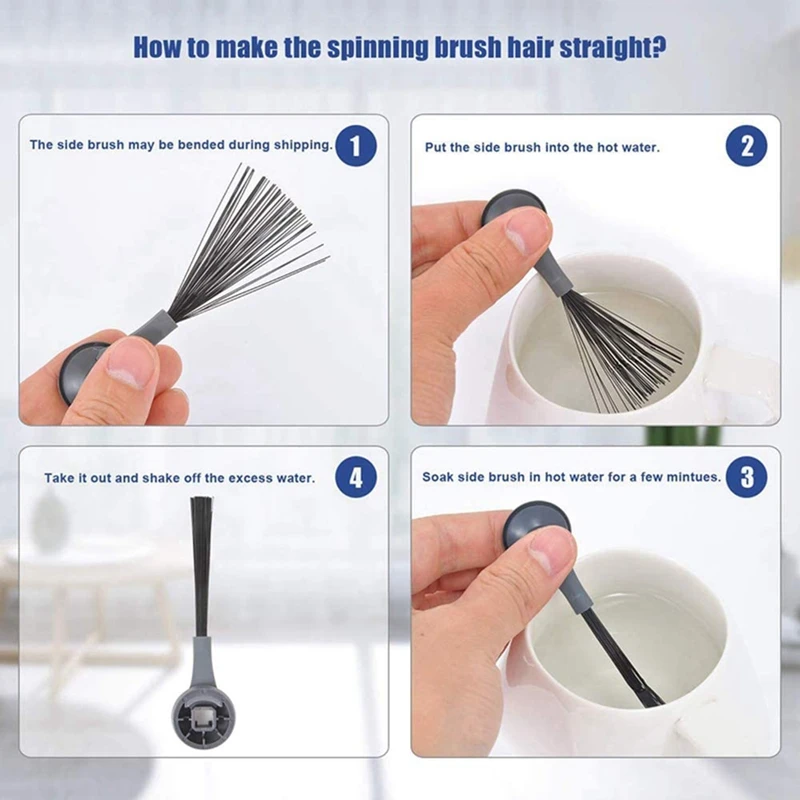 How to make the spinning brush hair straight?

The side brush may be bended during shipping. 1

Put the side brush into the hot water. 2

Take it out and shake off the excess water. 4

Soak side brush in hot water for a few mintues. 3