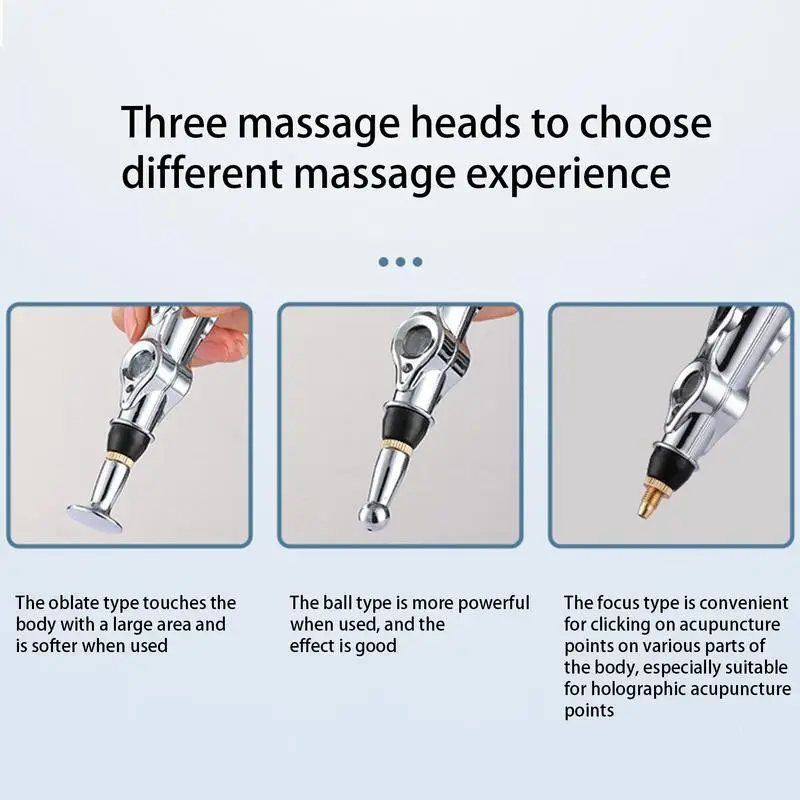 Three massage heads to choose different massage experience

The oblate type touches the body with a large area and is softer when used

The ball type is more powerful when used, and the effect is good

The focus type is convenient for clicking on acupuncture points on various parts of the body, especially suitable for holographic acupuncture points