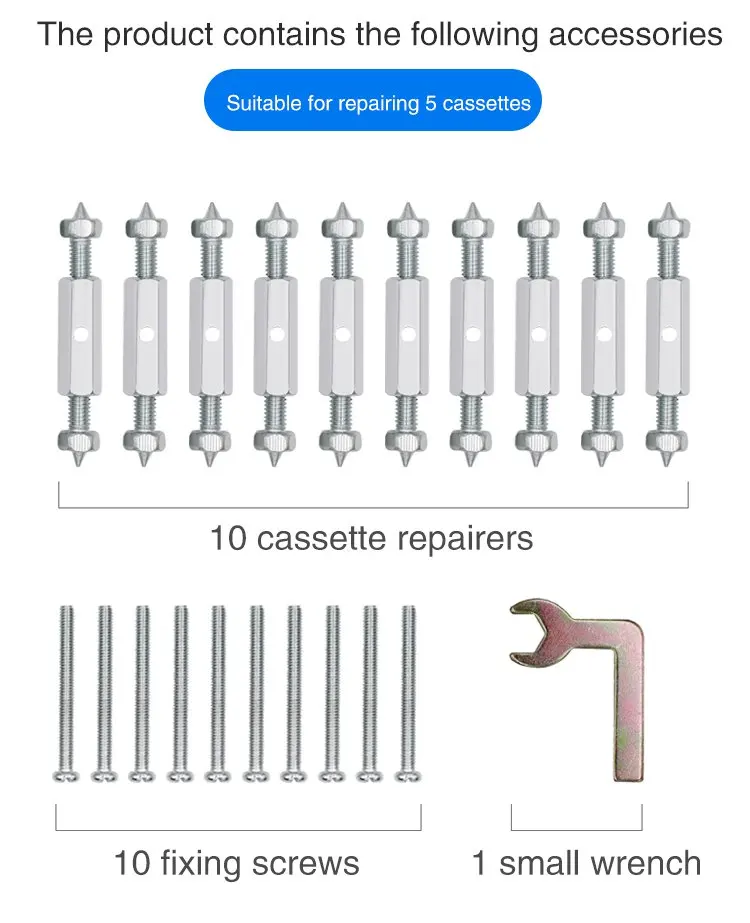 The product contains the following accessories

Suitable for repairing 5 cassettes

10 cassette repairers

10 fixing screws

1 small wrench