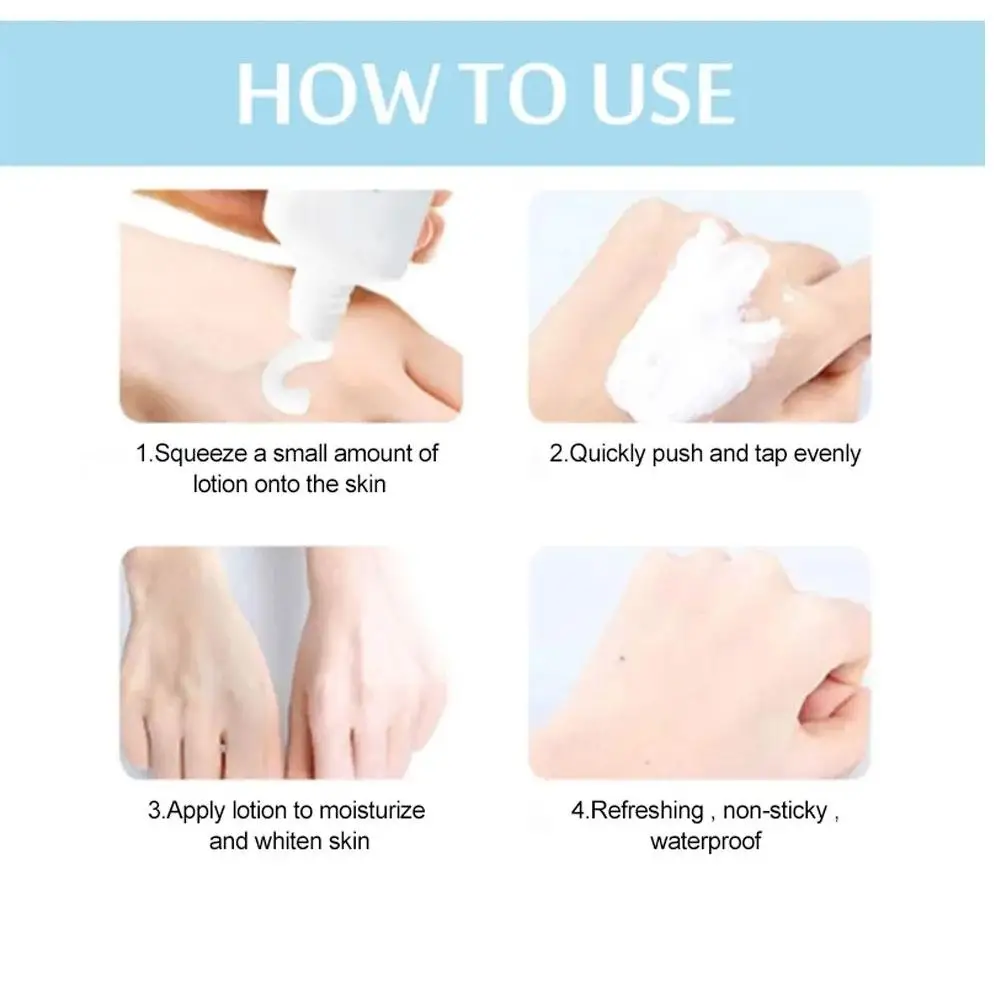 HOW TO USE

1.Squeeze a small amount of lotion onto the skin

2.Quickly push and tap evenly

3.Apply lotion to moisturize and whiten skin

4.Refreshing , non-sticky , waterproof