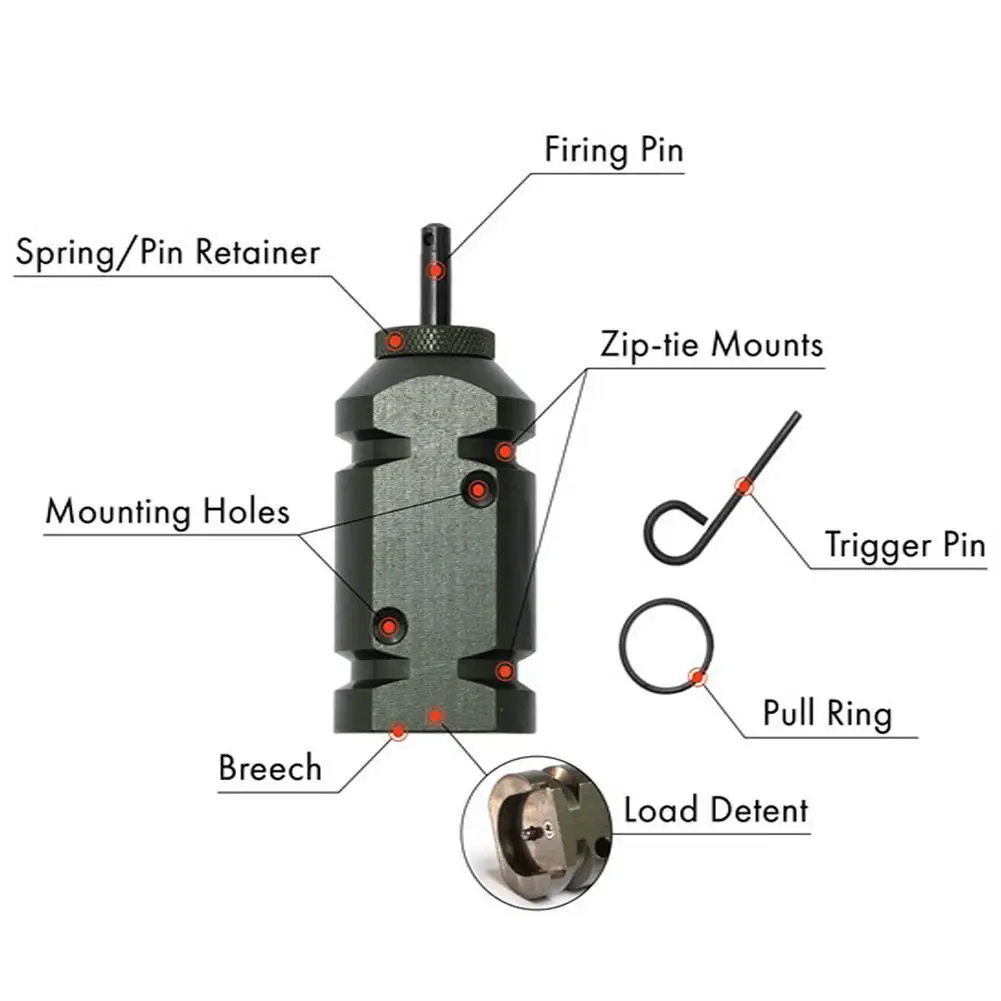 Firing Pin

Spring/Pin Retainer

Zip-tie Mounts

Mounting Holes

Trigger Pin

Pull Ring

Breech

Load Detent