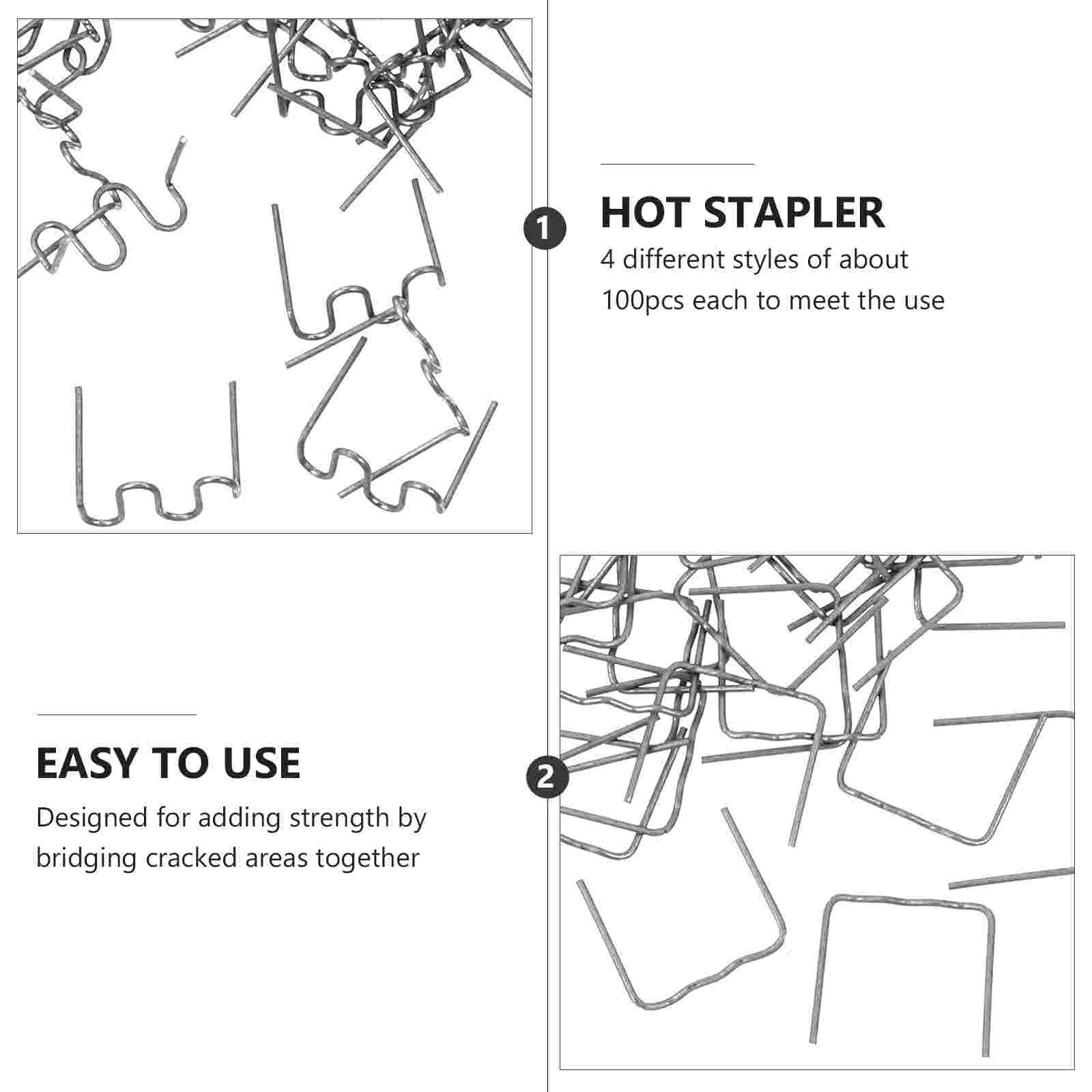 1

HOT STAPLER

4 different styles of about 100pcs each to meet the use

EASY TO USE

Designed for adding strength by bridging cracked areas together

2