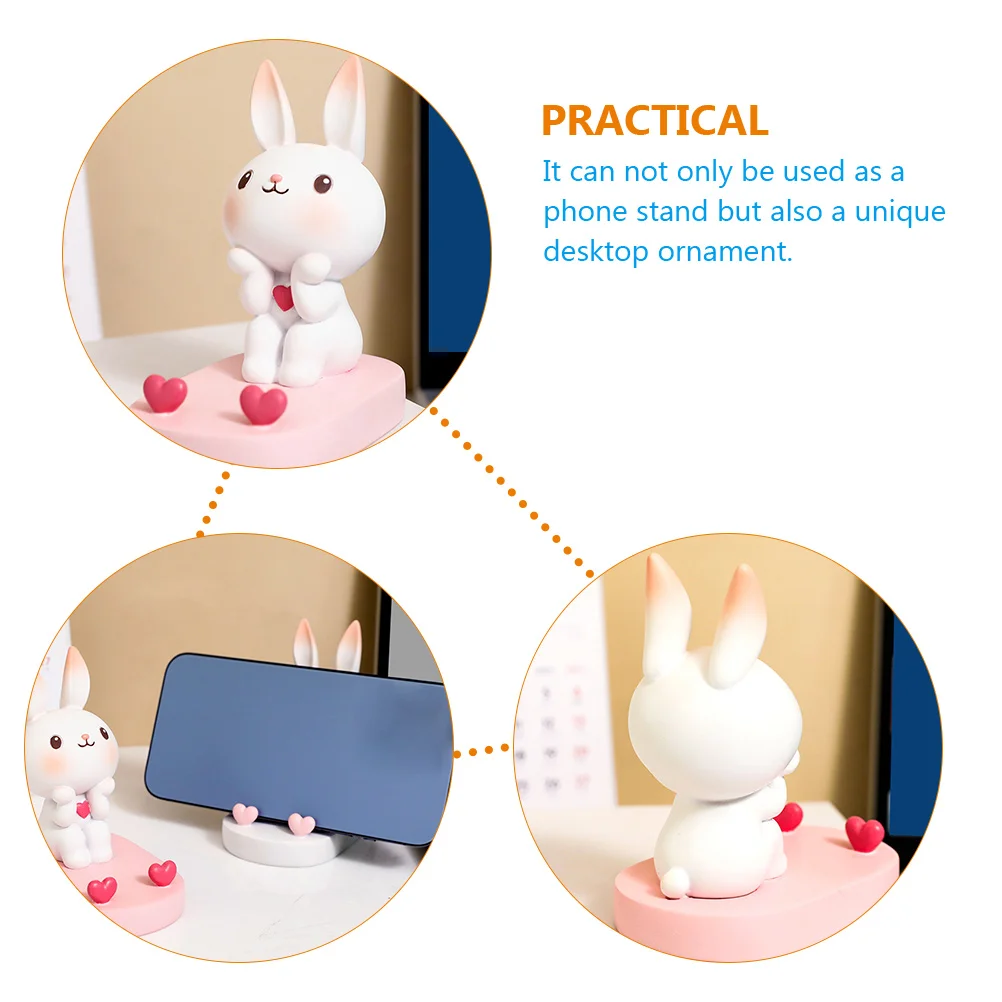 PRACTICAL

It can not only be used as a phone stand but also a unique desktop ornament.