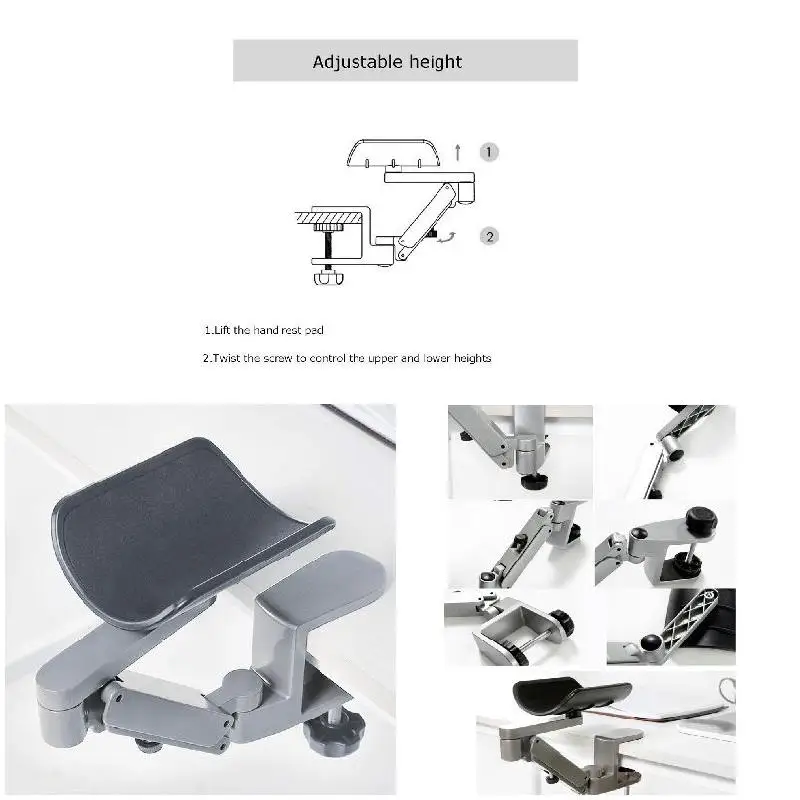 Adjustable height

1

2

1.Lift the hand rest pad

2.Twist the screw to control the upper and lower heights